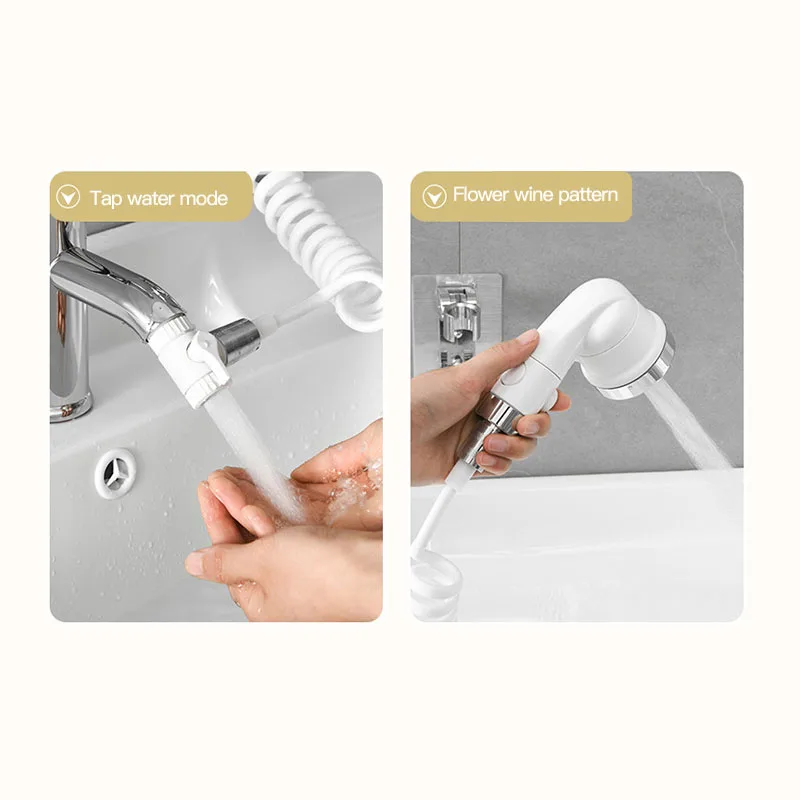 Tap water mode

Flower wine pattern