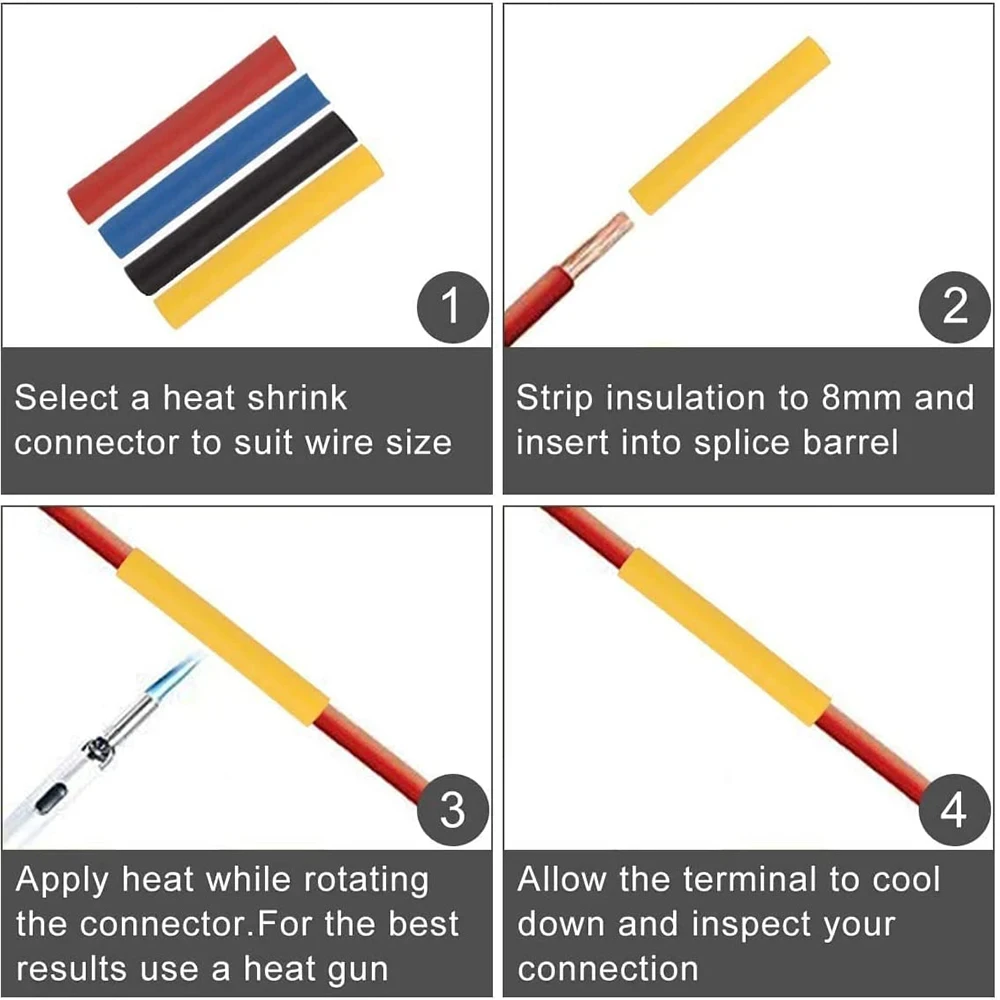 1

Select a heat shrink connector to suit wire size

2

Strip insulation to 8mm and insert into splice barrel

3

Apply heat while rotating the connector.For the best results use a heat gun

4

Allow the terminal to cool down and inspect your connection