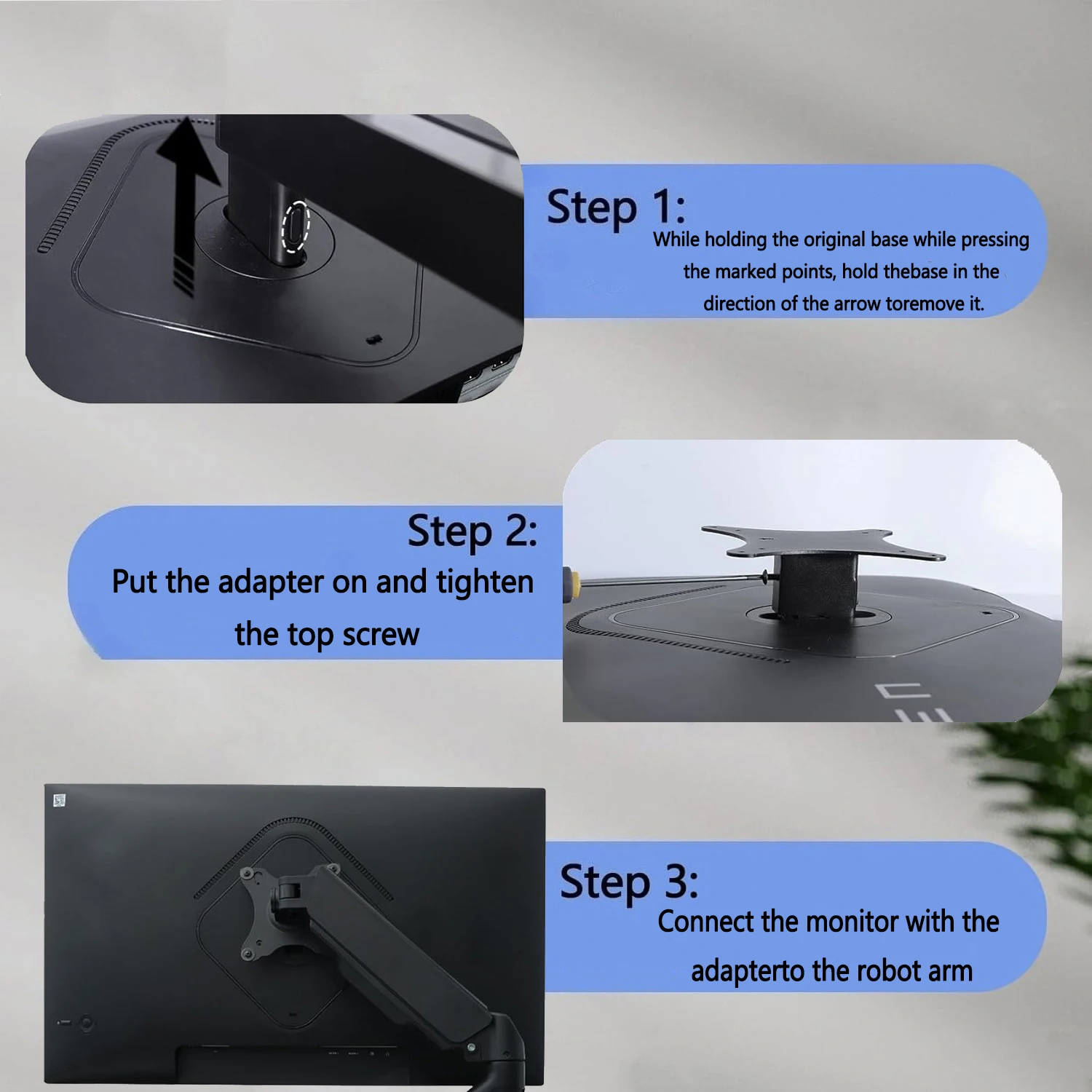 Step 1:
While holding the original base while pressing the marked points, hold thebase in the direction of the arrow toremove it.

Step 2:
Put the adapter on and tighten the top screw

Step 3:
Connect the monitor with the adapterto the robot arm