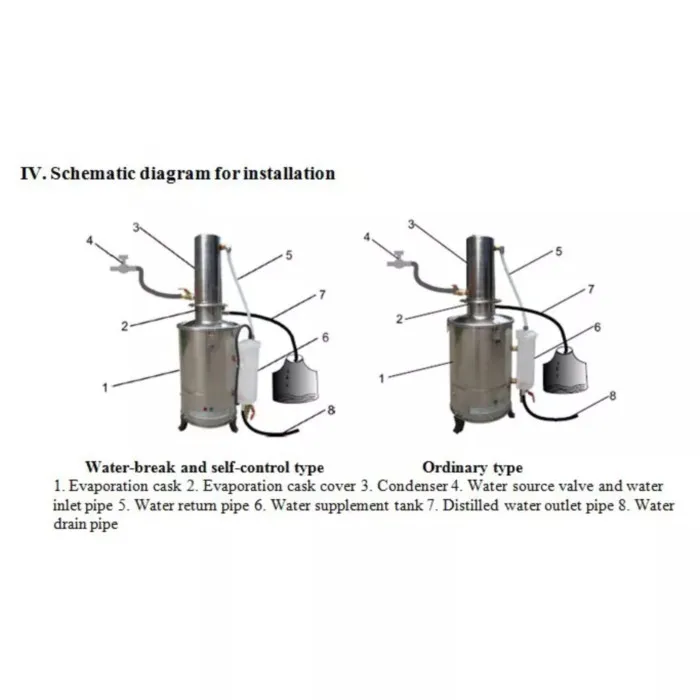 IV. Schematic diagram for installation

3
4
5
7
2
6
1
8

3
4
5
7
2
6
1
8

Water-break and self-control type

Ordinary type

1. Evaporation cask 2. Evaporation cask cover 3. Condenser 4. Water source valve and water inlet pipe 5. Water return pipe 6. Water supplement tank 7. Distilled water outlet pipe 8. Water drain pipe