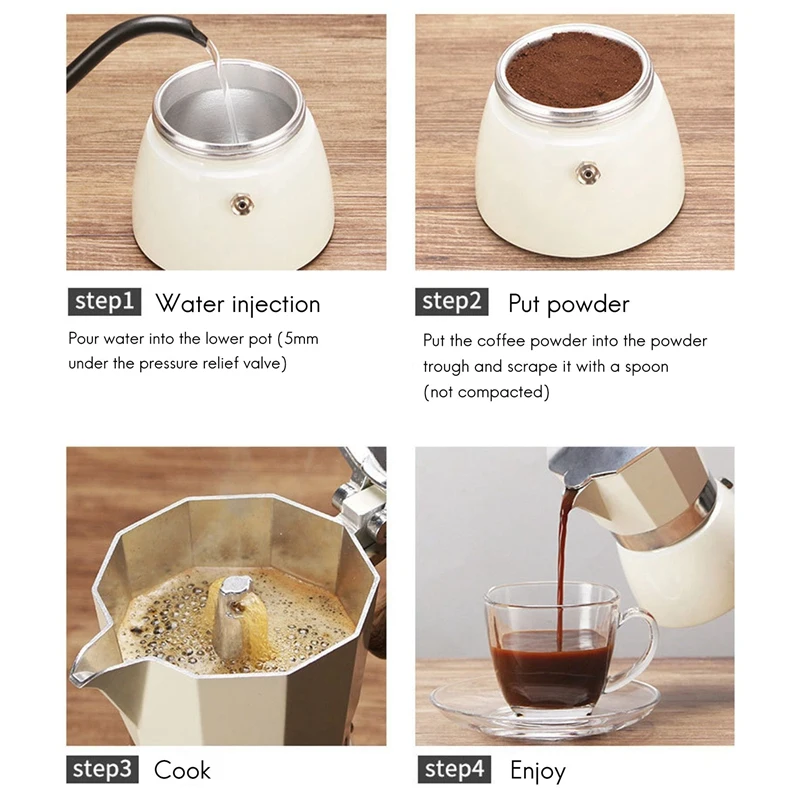 step1 Water injection

Pour water into the lower pot (5mm under the pressure relief valve)

step2 Put powder

Put the coffee powder into the powder trough and scrape it with a spoon (not compacted)

step3 Cook

step4 Enjoy