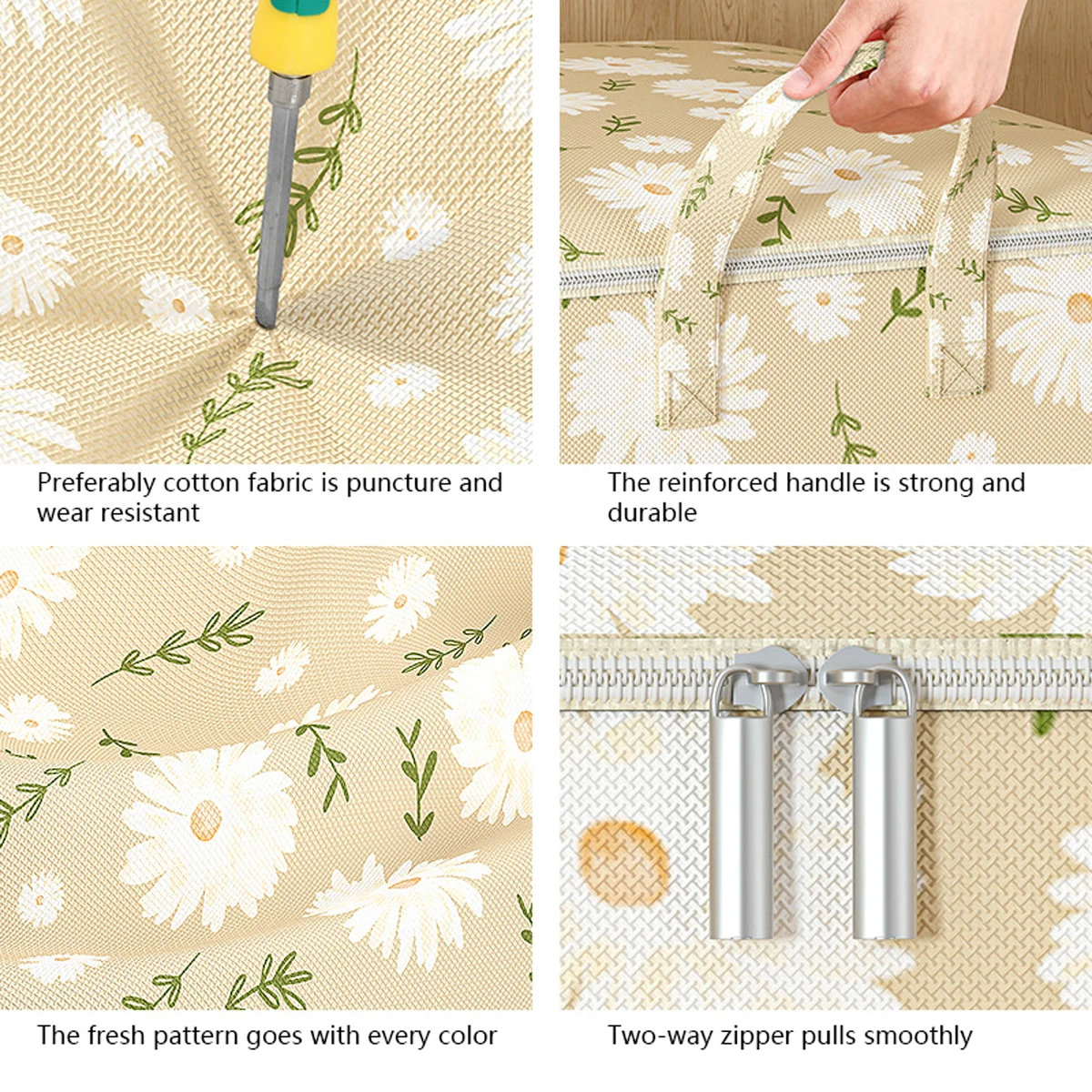 Preferably cotton fabric is puncture and wear resistant

The reinforced handle is strong and durable

The fresh pattern goes with every color

Two-way zipper pulls smoothly