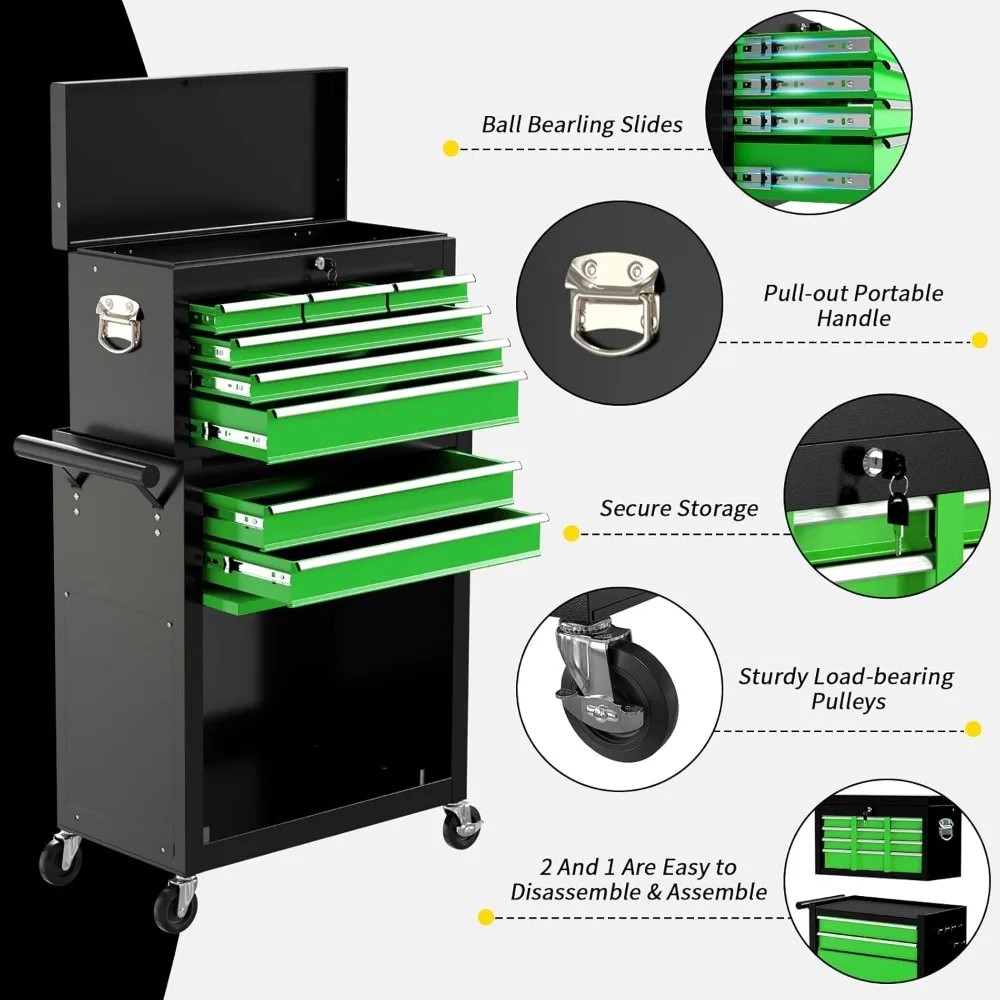 Ball Bearling Slides

Pull-out Portable Handle

Secure Storage

Sturdy Load-bearing Pulleys

2 And 1 Are Easy to Disassemble & Assemble