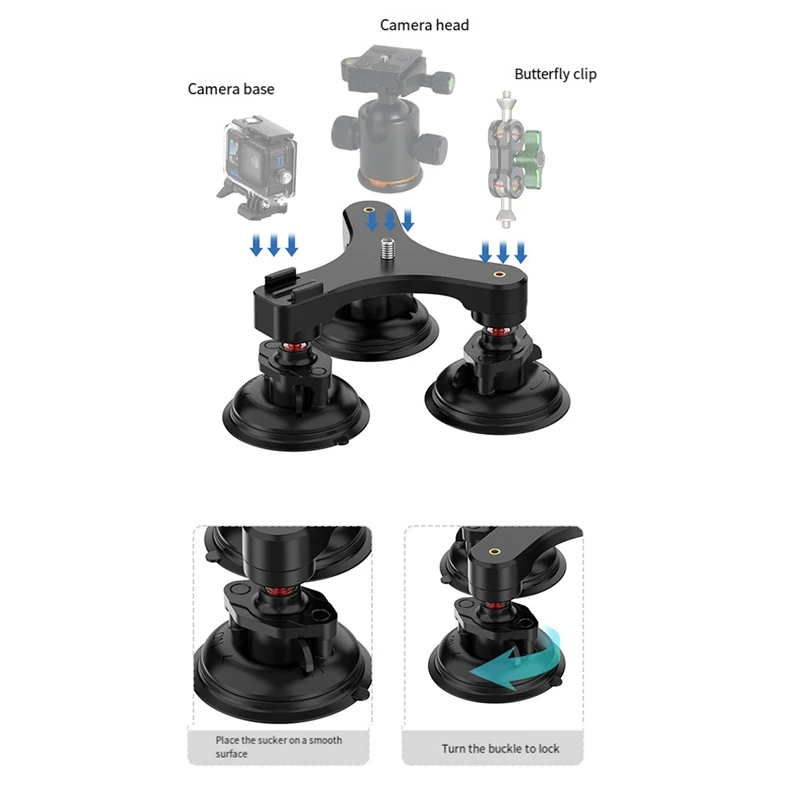 Camera head

Camera base

Butterfly clip

Place the sucker on a smooth surface

Turn the buckle to lock