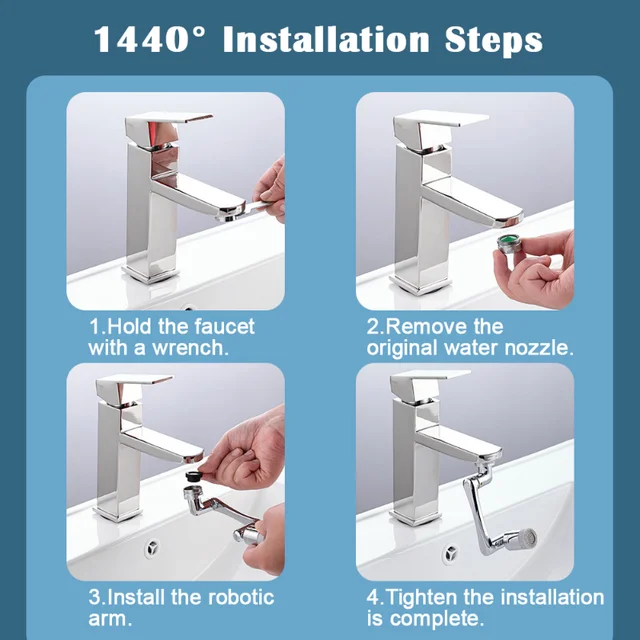 1440° Installation Steps

1.Hold the faucet with a wrench.

2.Remove the original water nozzle.

3.Install the robotic arm.

4.Tighten the installation is complete.