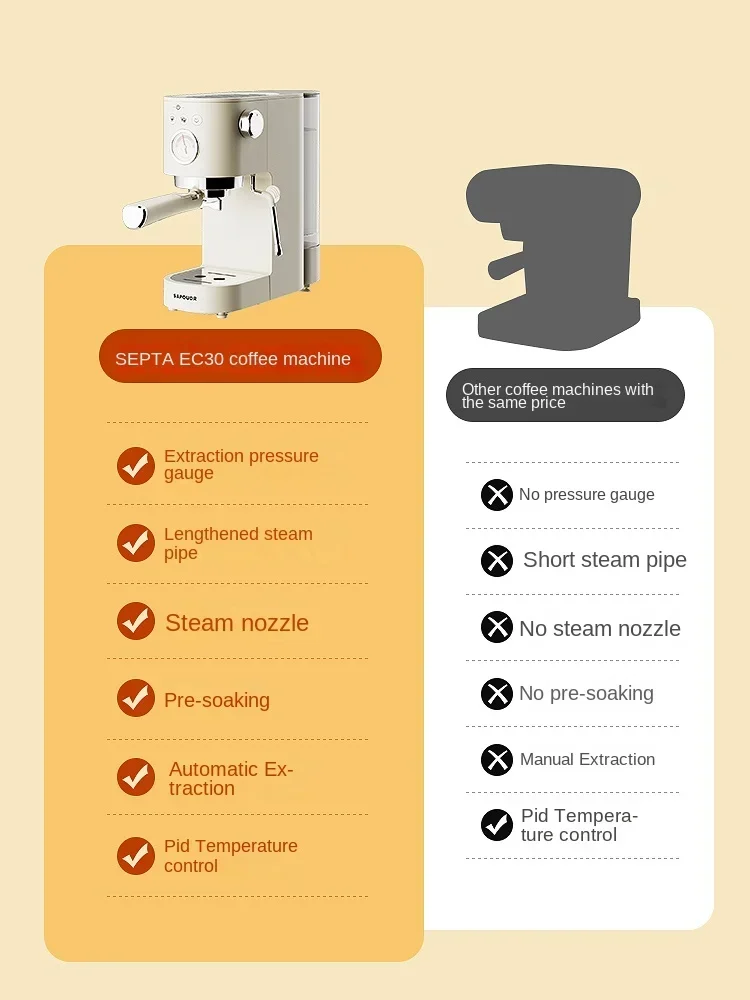 SAPOUOR

SEPTA EC30 coffee machine

Extraction pressure gauge

Lengthened steam pipe

Steam nozzle

Pre-soaking

Automatic Extraction

Pid Temperature control

Other coffee machines with the same price

No pressure gauge

Short steam pipe

No steam nozzle

No pre-soaking

Manual Extraction

Pid Temperature control