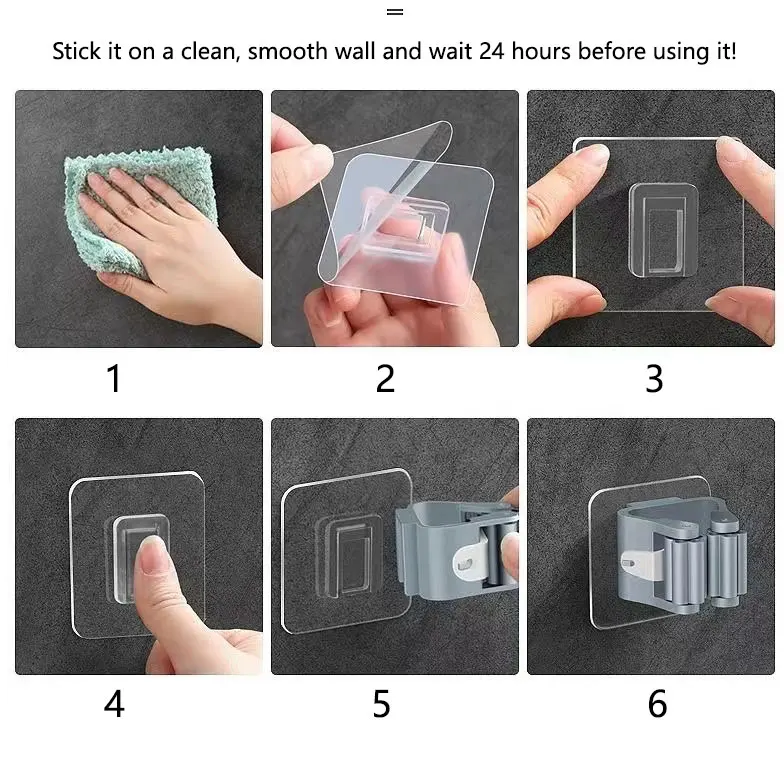 =

Stick it on a clean, smooth wall and wait 24 hours before using it!

1

2

3

4

5

6