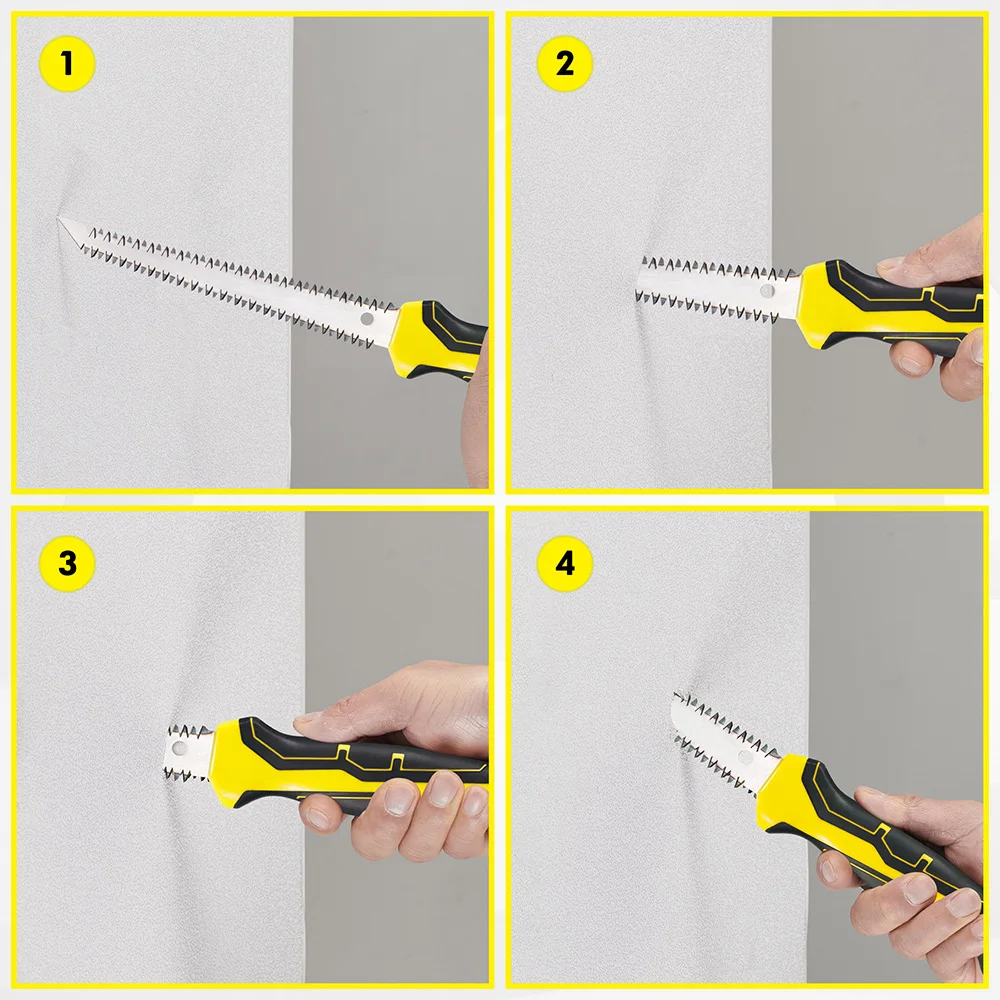 1

2

3

4