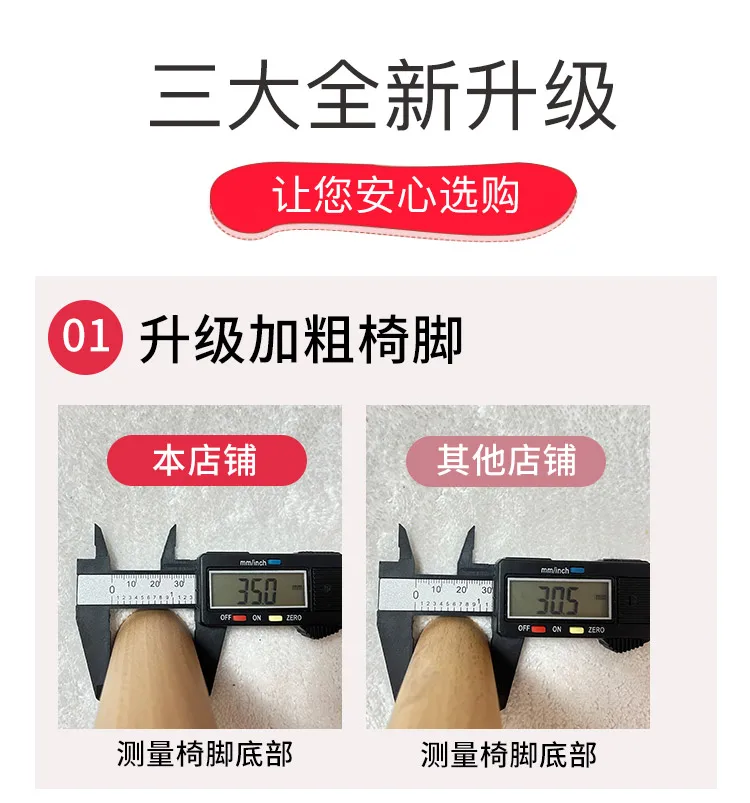 三大全新升级

让您安心选购

01 升级加粗椅脚

本店铺

mm/inch

0 10 20 30

35.0 mm

OFF ON ZERO

测量椅脚底部

其他店铺

mm/inch

0 10 20 30

30.5 mm

OFF ON ZERO

测量椅脚底部