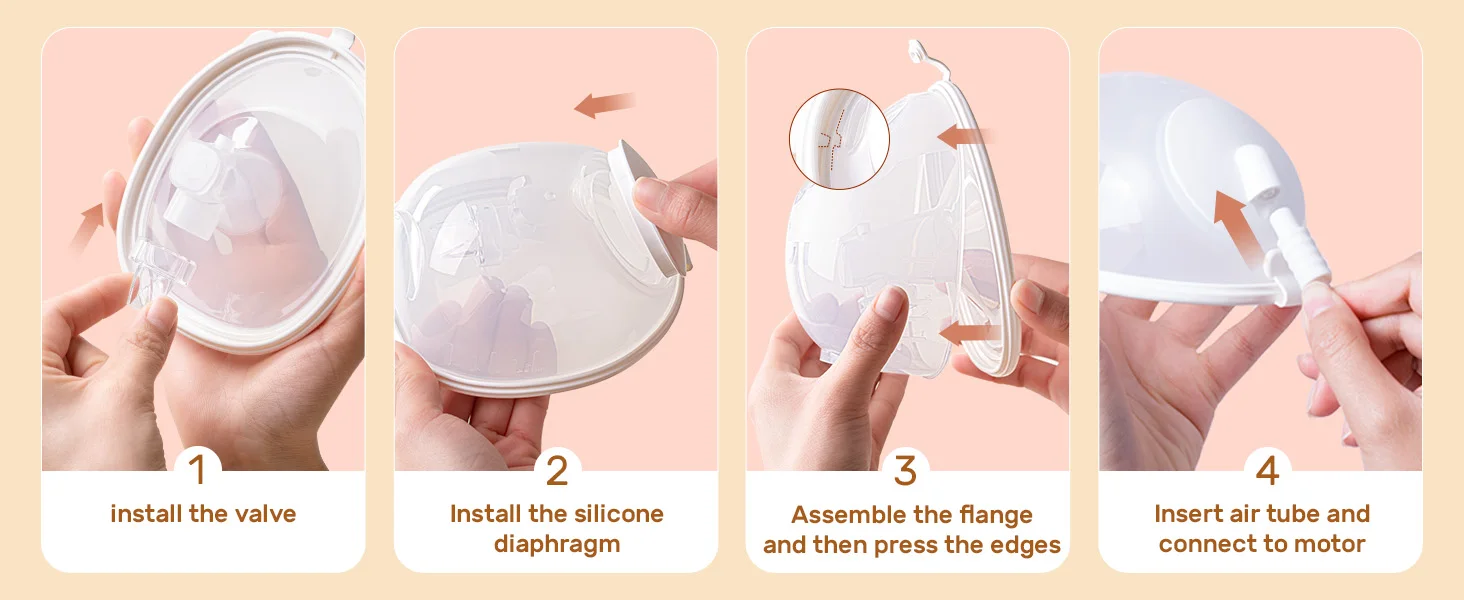 1
install the valve

2
Install the silicone diaphragm

3
Assemble the flange and then press the edges

4
Insert air tube and connect to motor