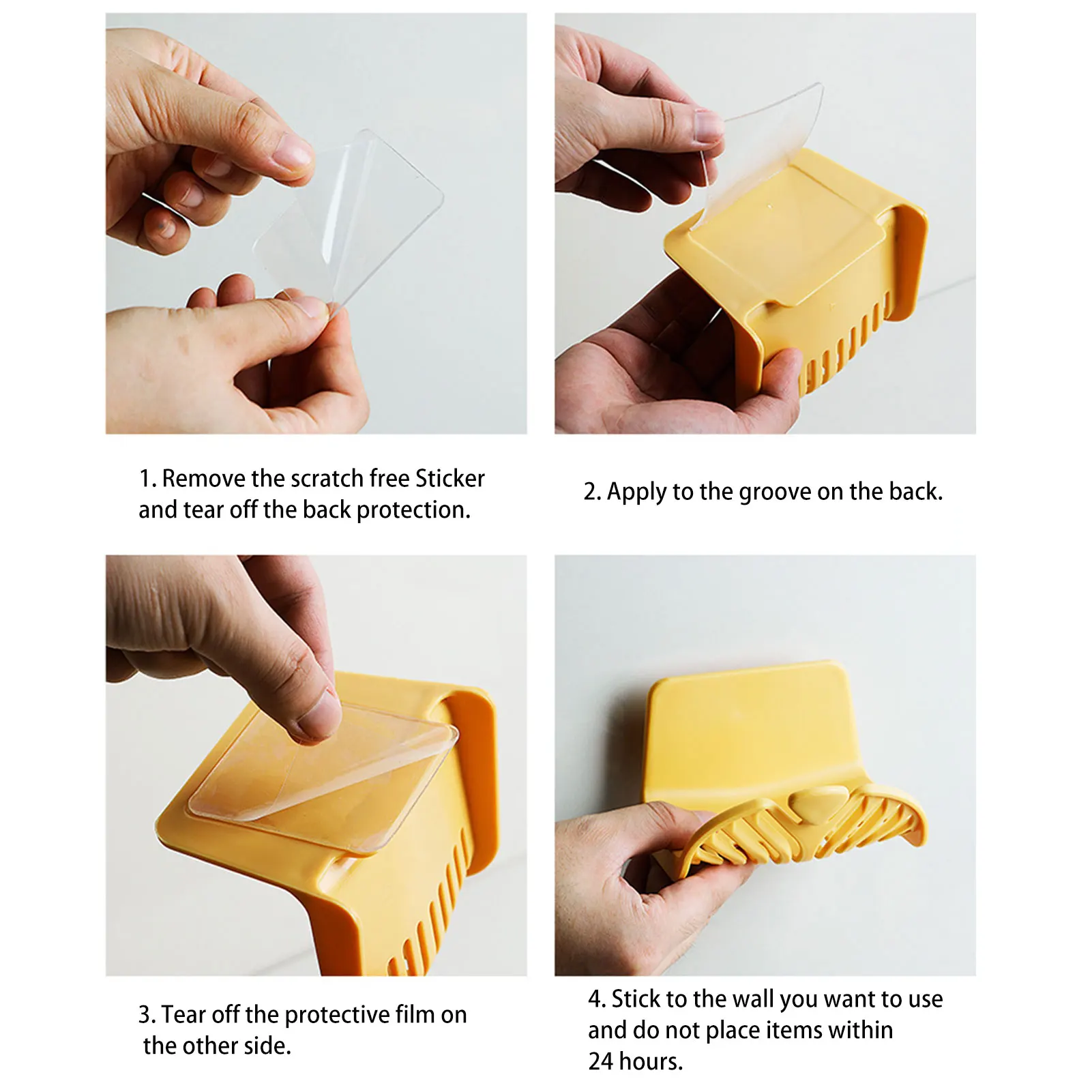 1. Remove the scratch free Sticker and tear off the back protection.

2. Apply to the groove on the back.

3. Tear off the protective film on the other side.

4. Stick to the wall you want to use and do not place items within 24 hours.