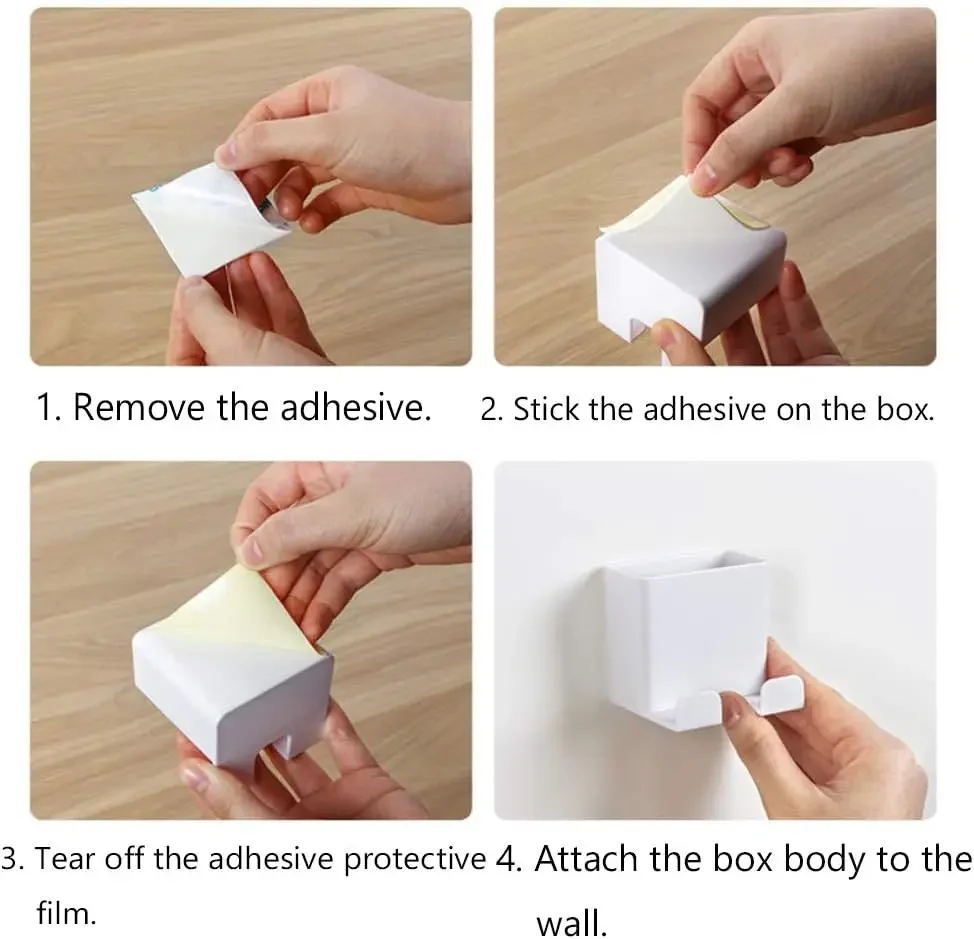 1. Remove the adhesive.

2. Stick the adhesive on the box.

3. Tear off the adhesive protective film.

4. Attach the box body to the wall.