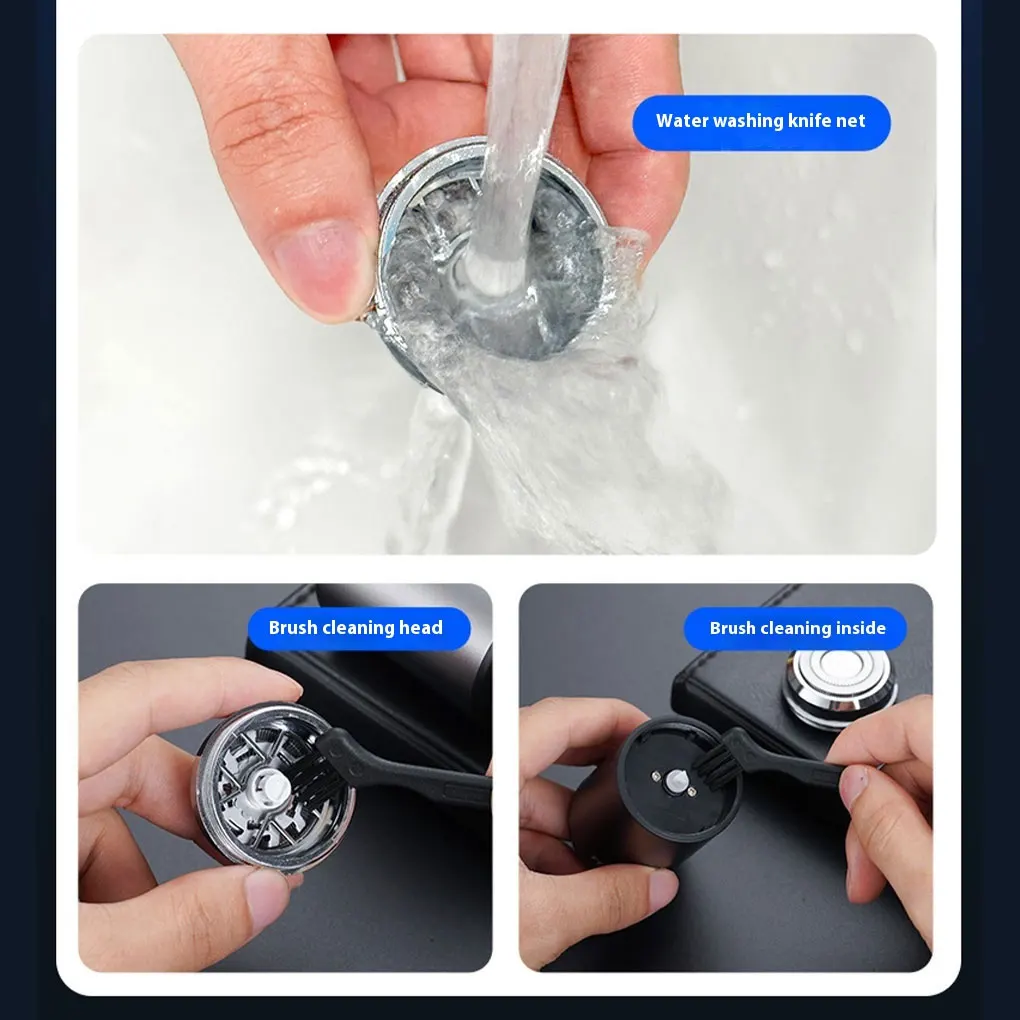 Water washing knife net

Brush cleaning head

Brush cleaning inside