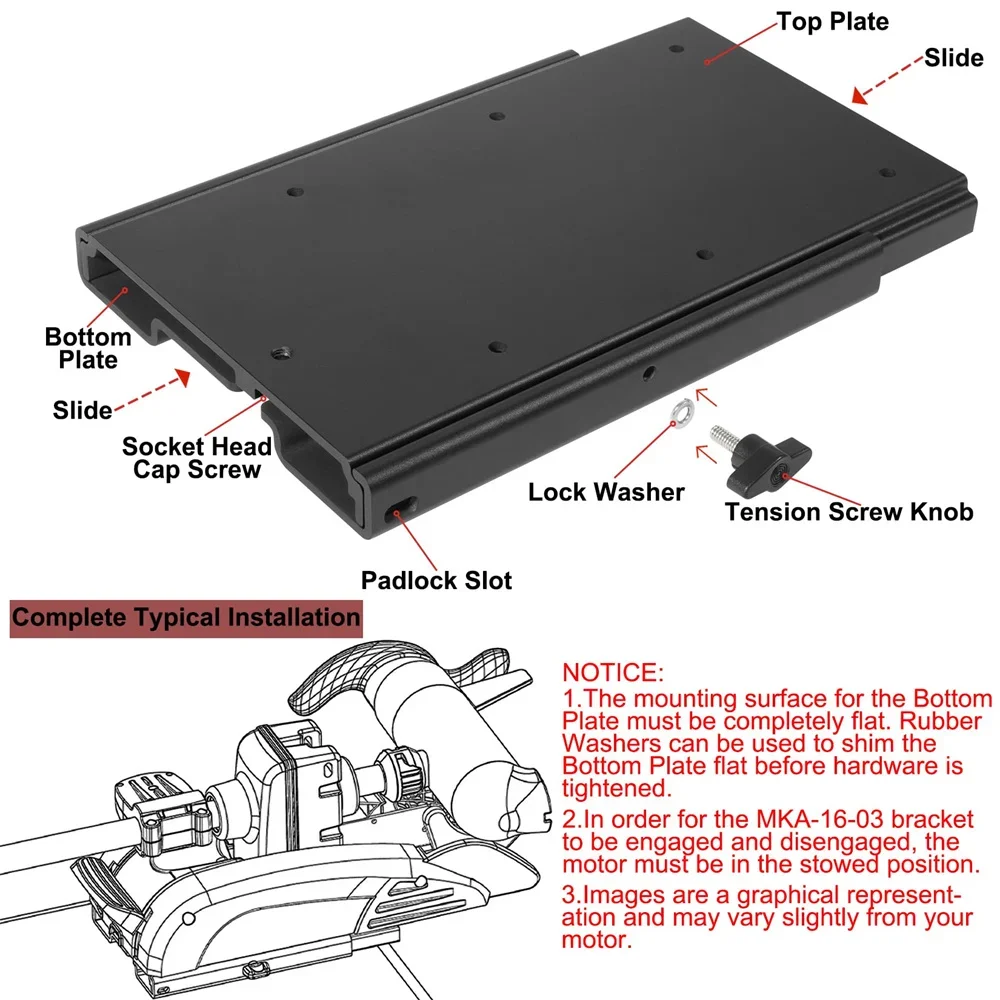 Top Plate

Slide

Bottom Plate

Slide

Socket Head Cap Screw

Lock Washer

Tension Screw Knob

Padlock Slot

Complete Typical Installation

NOTICE:
1.The mounting surface for the Bottom Plate must be completely flat. Rubber Washers can be used to shim the Bottom Plate flat before hardware is tightened.
2.In order for the MKA-16-03 bracket to be engaged and disengaged, the motor must be in the stowed position.
3.Images are a graphical representation and may vary slightly from your motor.