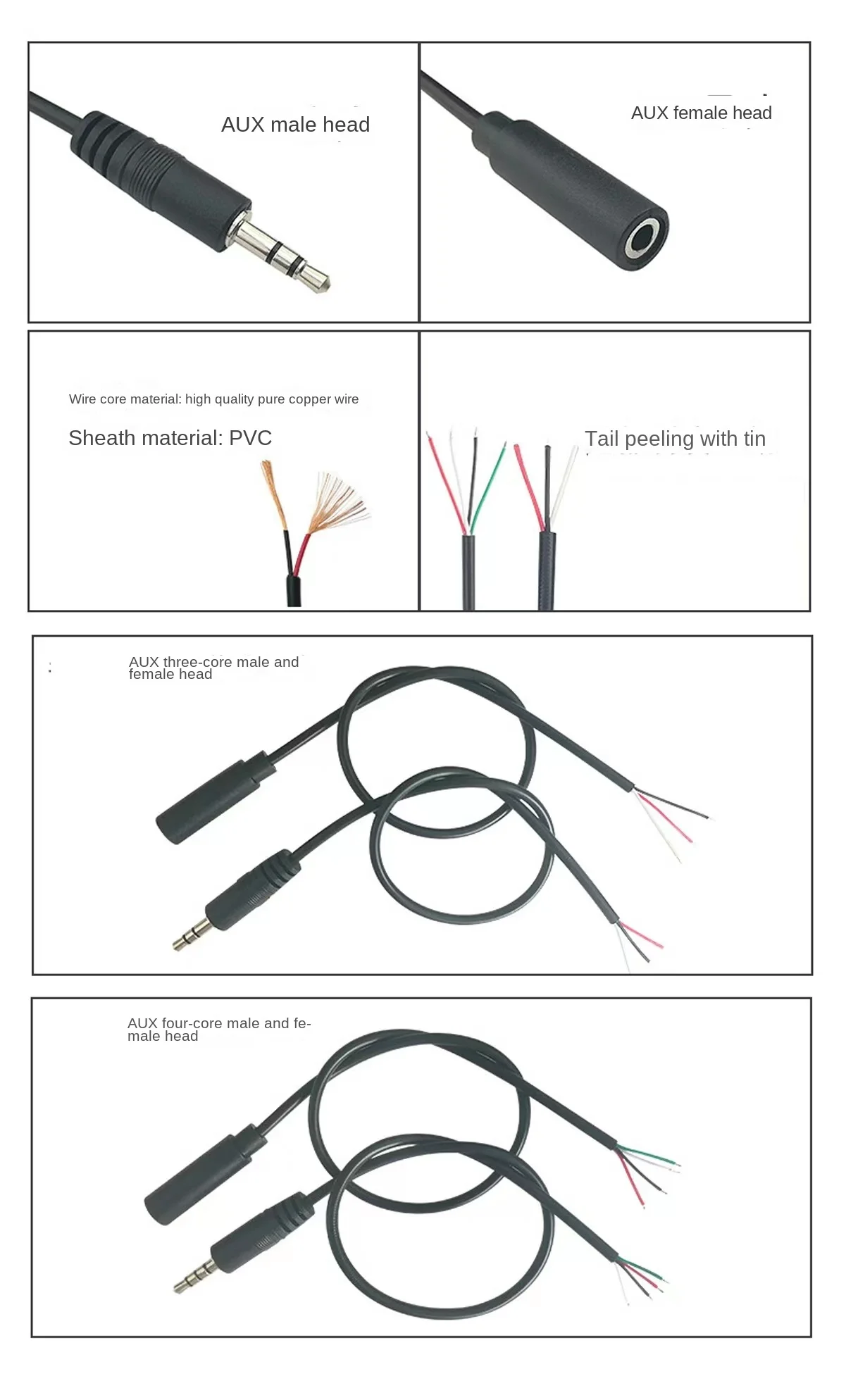 AUX male head

AUX female head

Wire core material: high quality pure copper wire

Sheath material: PVC

Tail peeling with tin

AUX three-core male and female head

AUX four-core male and female head