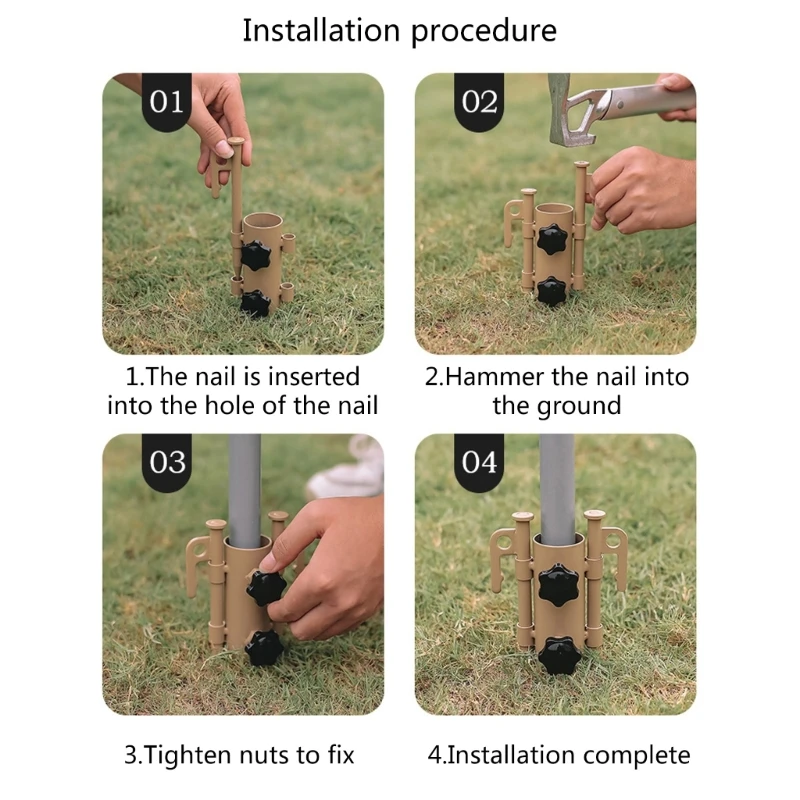 Installation procedure

01

1.The nail is inserted into the hole of the nail

02

2.Hammer the nail into the ground

03

3.Tighten nuts to fix

04

4.Installation complete