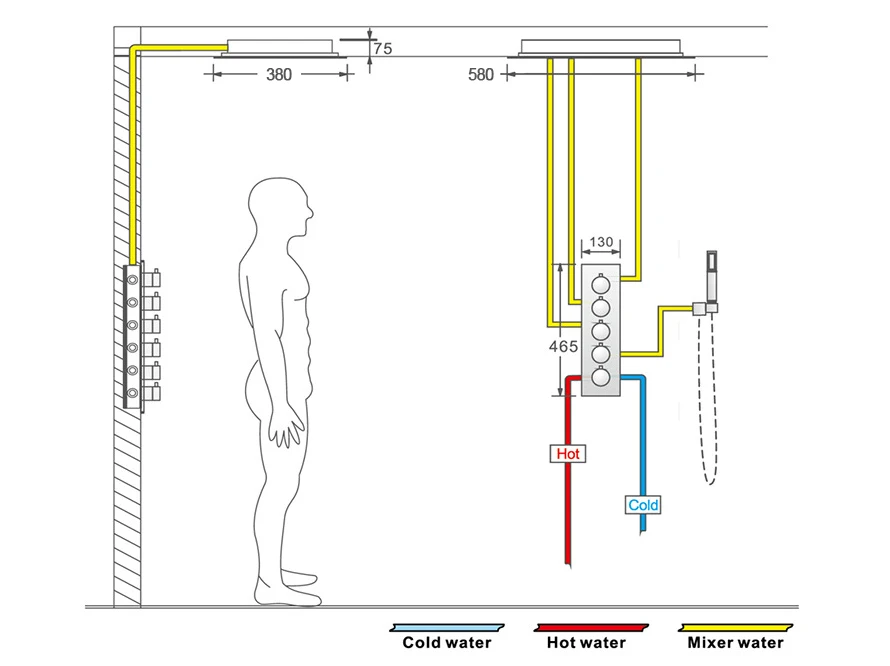 75

380

580

130

465

Hot

Cold

Cold water

Hot water

Mixer water