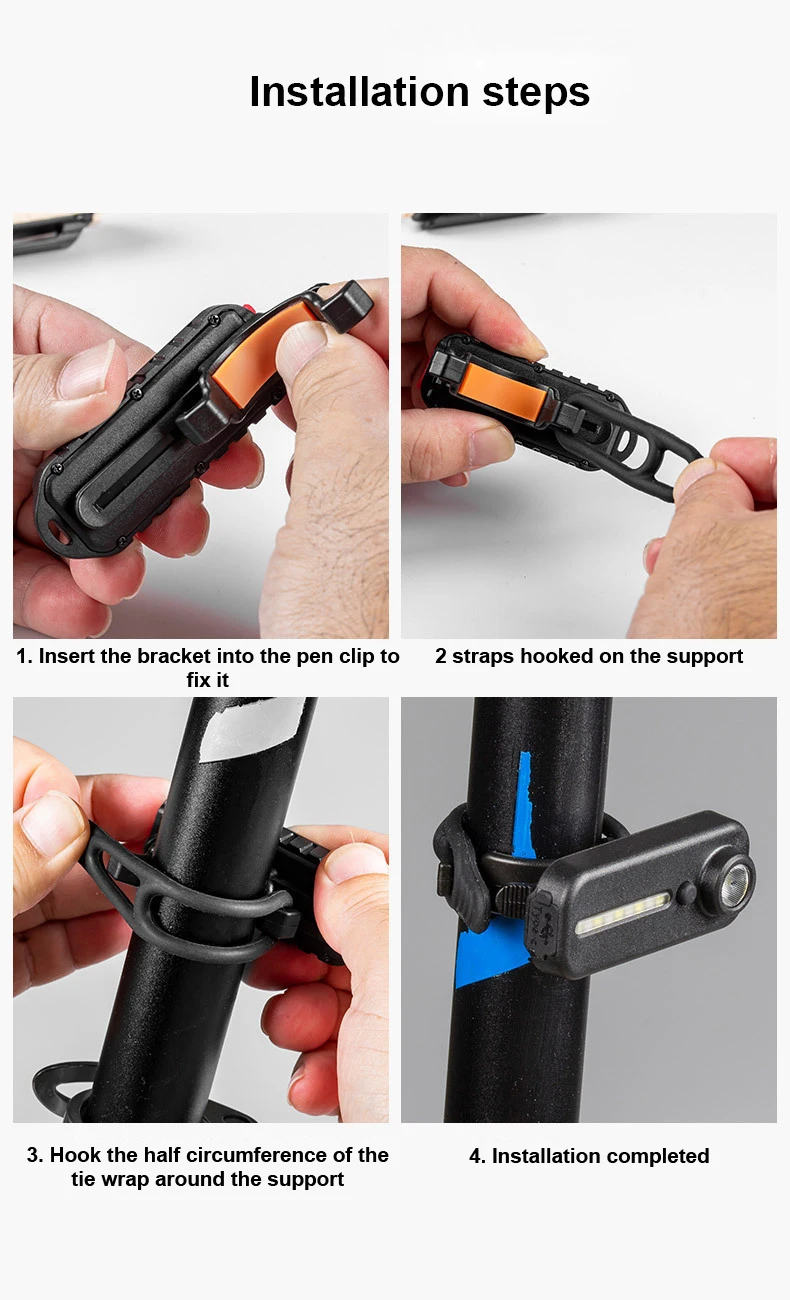 Installation steps

1. Insert the bracket into the pen clip to fix it

2 straps hooked on the support

3. Hook the half circumference of the tie wrap around the support

4. Installation completed