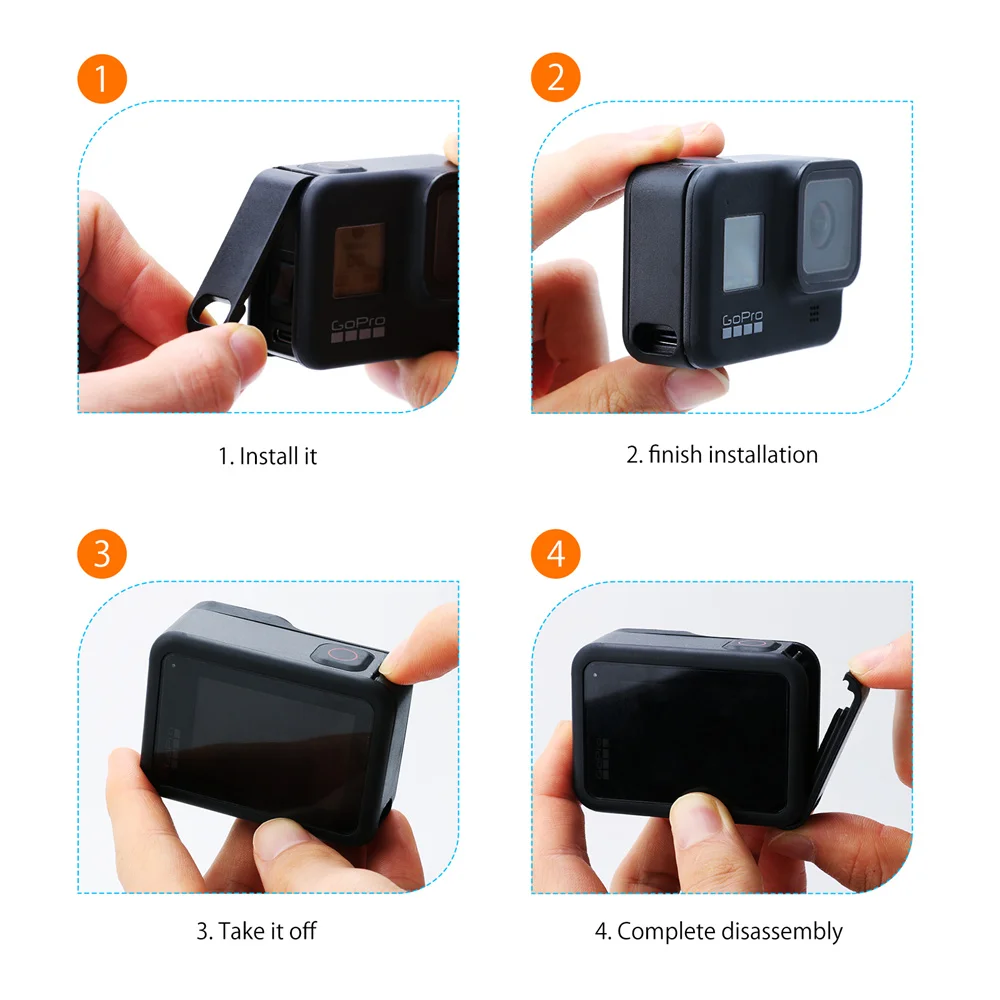 1

GoPro

1. Install it

2

GoPro

2. finish installation

3

3. Take it off

4

4. Complete disassembly