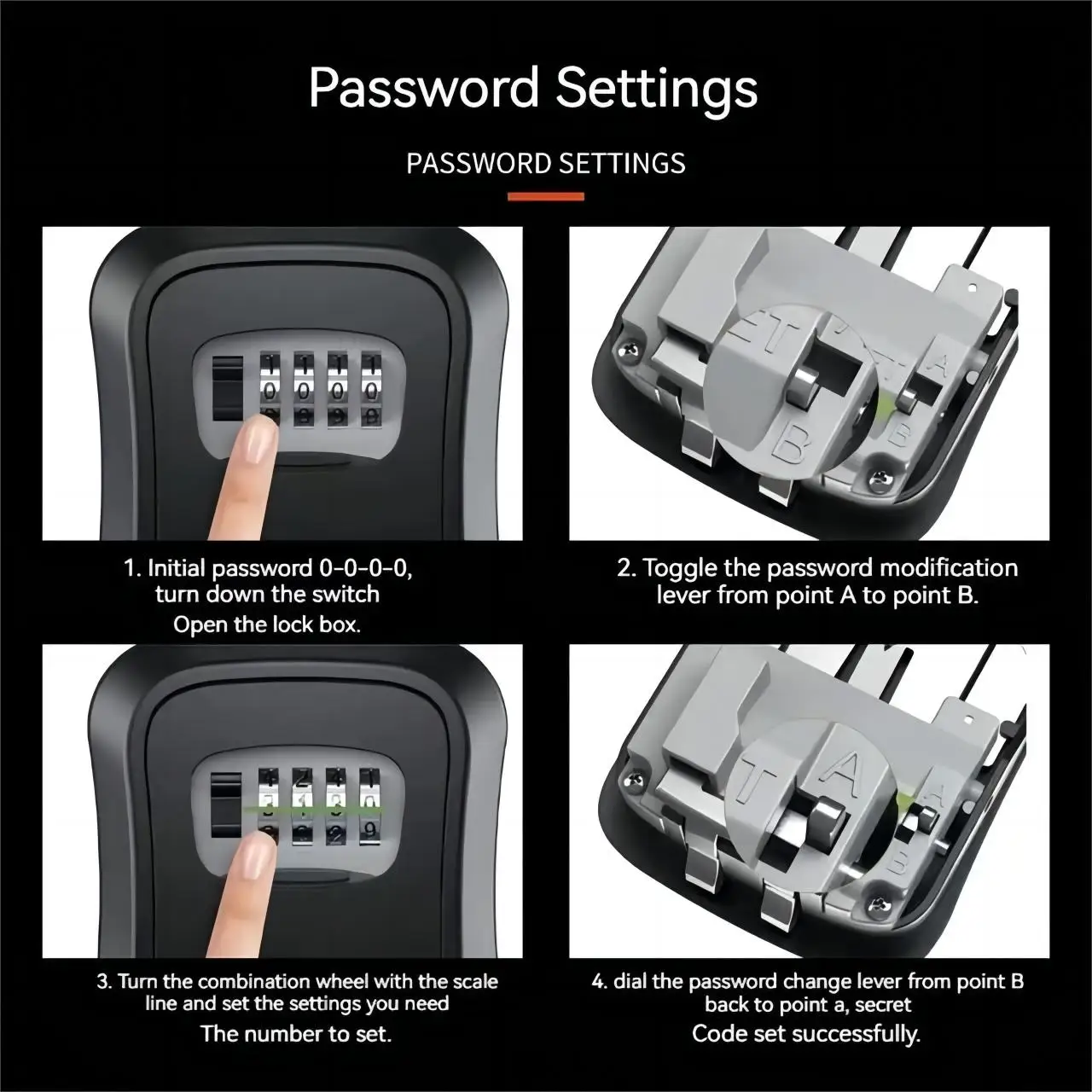 Password Settings

PASSWORD SETTINGS

1. Initial password 0-0-0-0, turn down the switch Open the lock box.

2. Toggle the password modification lever from point A to point B.

3. Turn the combination wheel with the scale line and set the settings you need The number to set.

4. dial the password change lever from point B back to point a, secret Code set successfully.