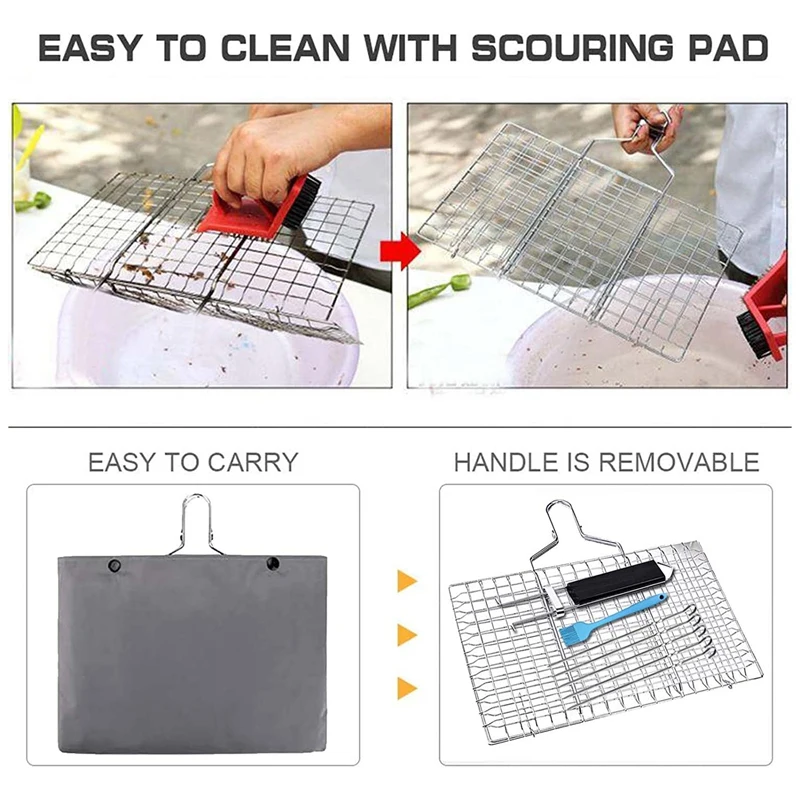 EASY TO CLEAN WITH SCOURING PAD

EASY TO CARRY

HANDLE IS REMOVABLE