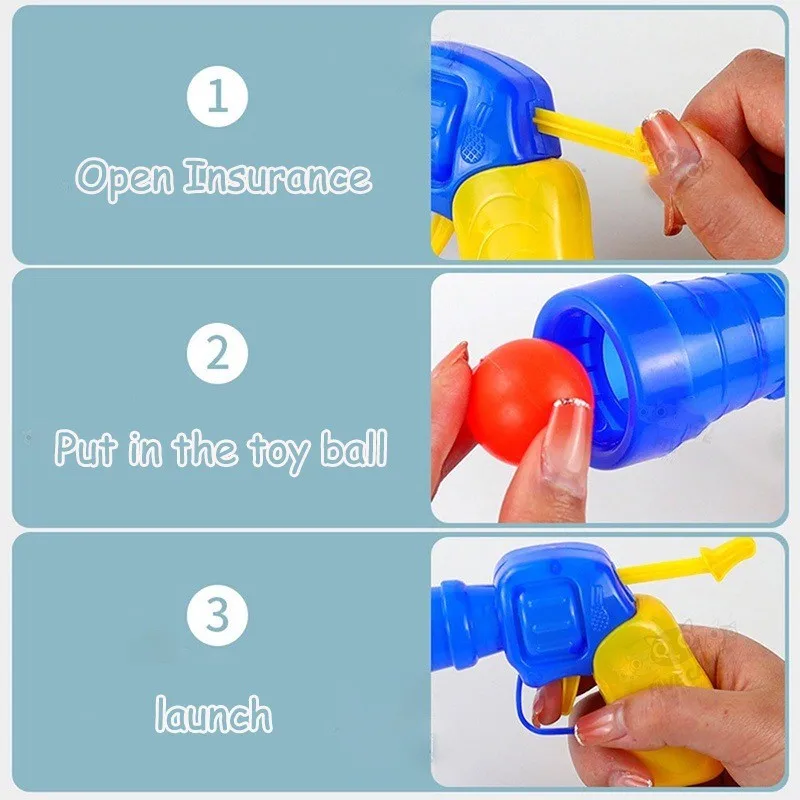 1

Open Insurance

2

Put in the toy ball

3

launch