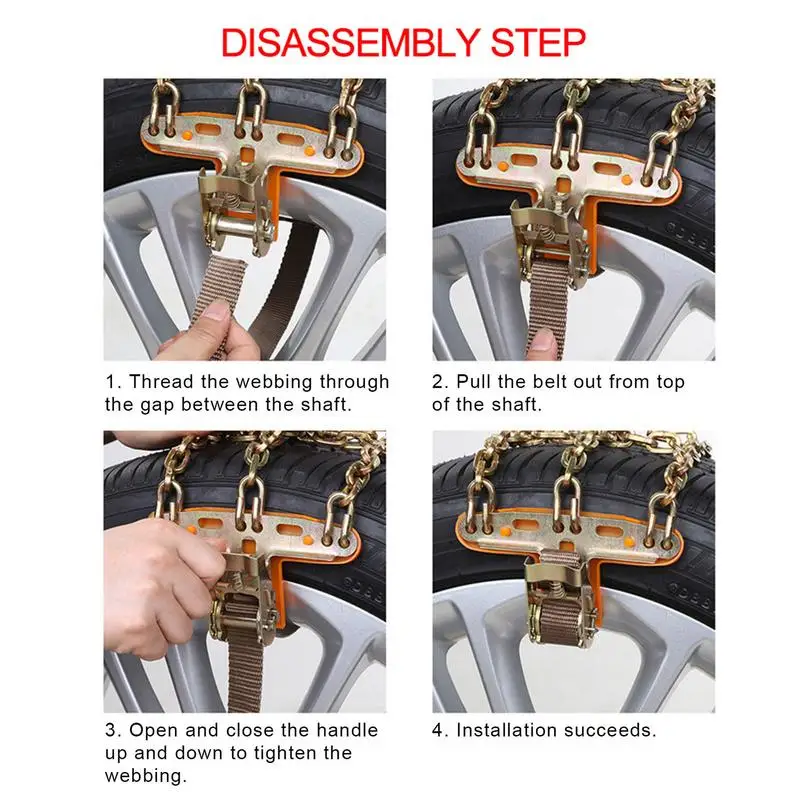 DISASSEMBLY STEP

1. Thread the webbing through the gap between the shaft.

2. Pull the belt out from top of the shaft.

3. Open and close the handle up and down to tighten the webbing.

4. Installation succeeds.