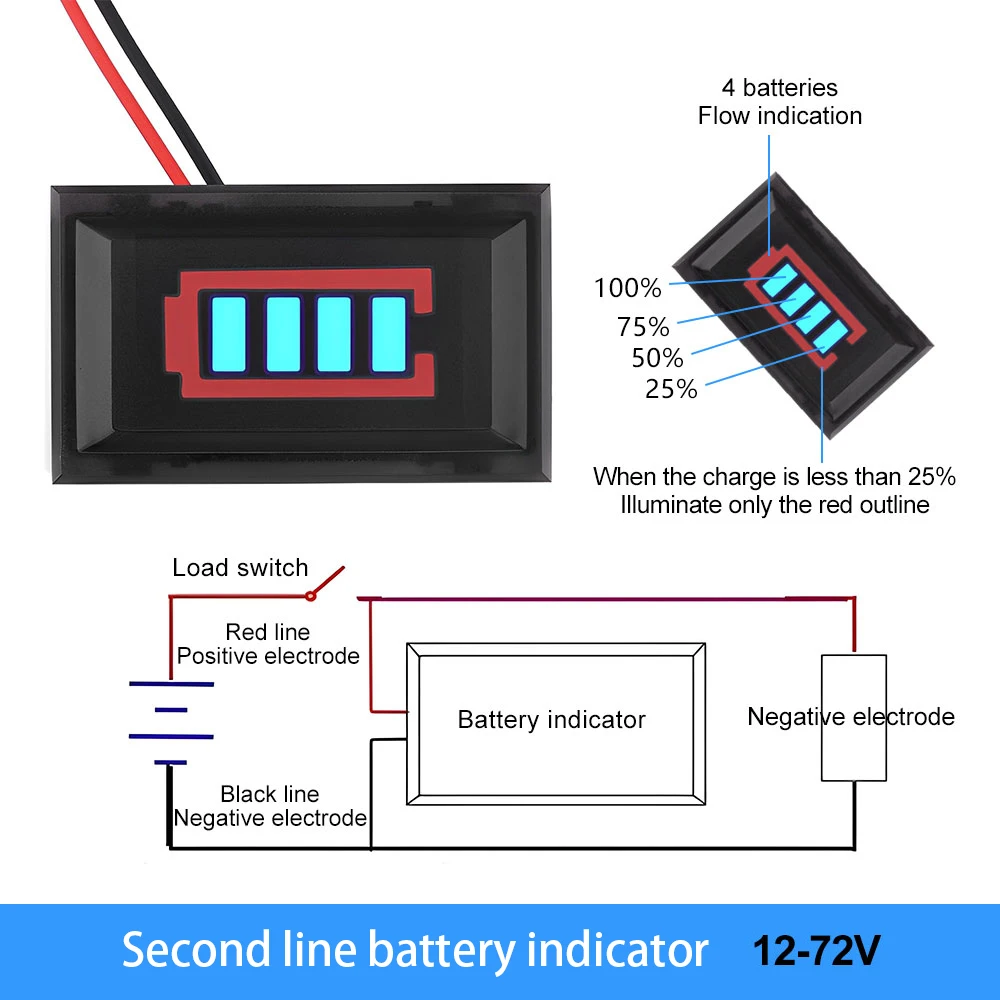 4 batteries
Flow indication

100%
75%
50%
25%

When the charge is less than 25%
Illuminate only the red outline

Load switch

Red line
Positive electrode

Battery indicator

Negative electrode

Black line
Negative electrode

Second line battery indicator 12-72V