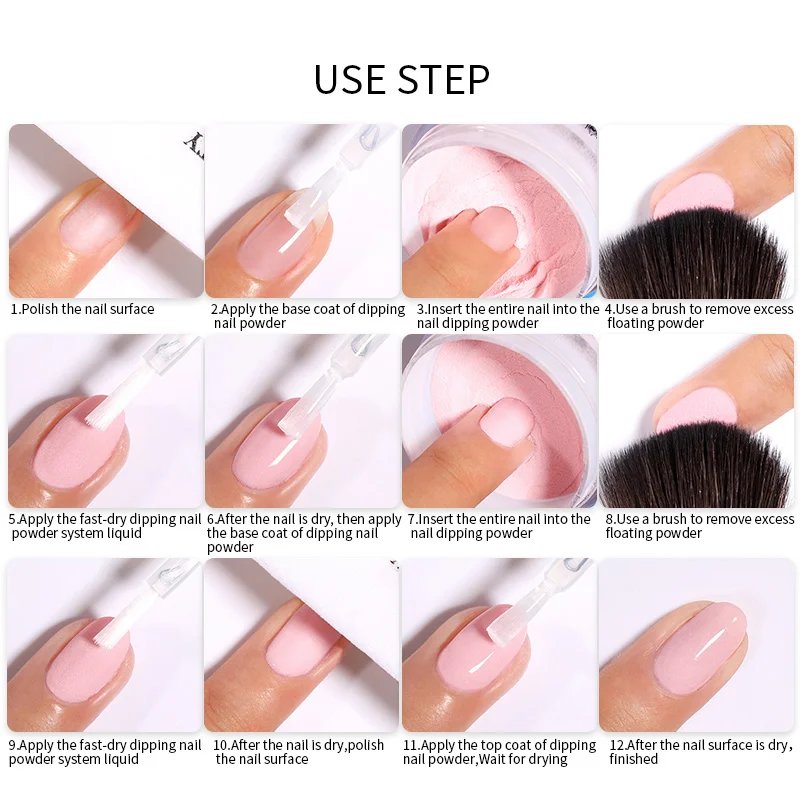 USE STEP

1.Polish the nail surface

2.Apply the base coat of dipping nail powder

3.Insert the entire nail into the nail dipping powder

4.Use a brush to remove excess floating powder

5.Apply the fast-dry dipping nail powder system liquid

6.After the nail is dry, then apply the base coat of dipping nail powder

7.Insert the entire nail into the nail dipping powder

8.Use a brush to remove excess floating powder

9.Apply the fast-dry dipping nail powder system liquid

10.After the nail is dry,polish the nail surface

11.Apply the top coat of dipping nail powder,Wait for drying

12.After the nail surface is dry, finished