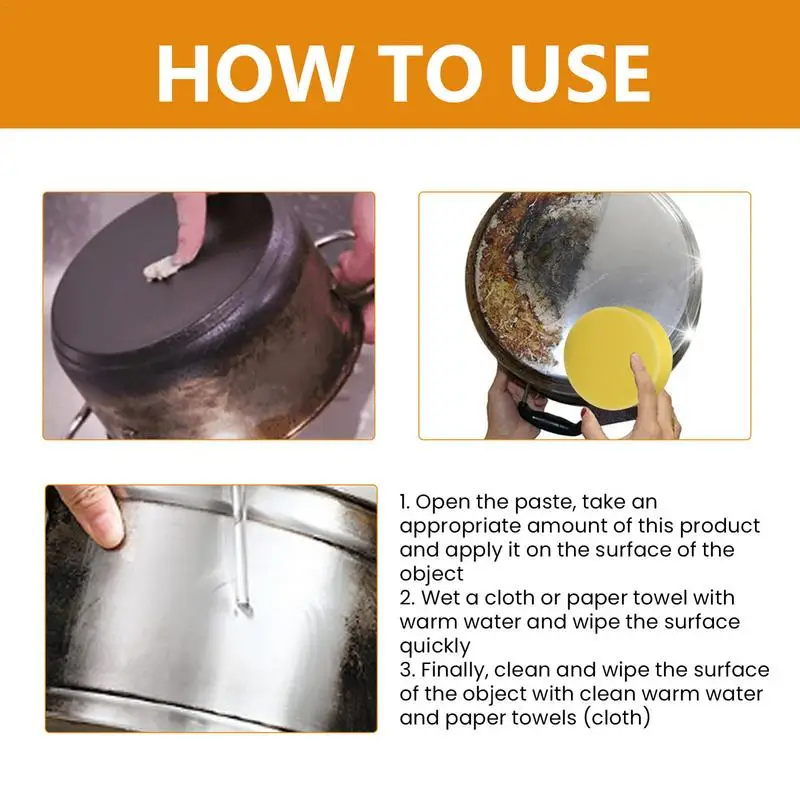 HOW TO USE

1. Open the paste, take an appropriate amount of this product and apply it on the surface of the object
2. Wet a cloth or paper towel with warm water and wipe the surface quickly
3. Finally, clean and wipe the surface of the object with clean warm water and paper towels (cloth)