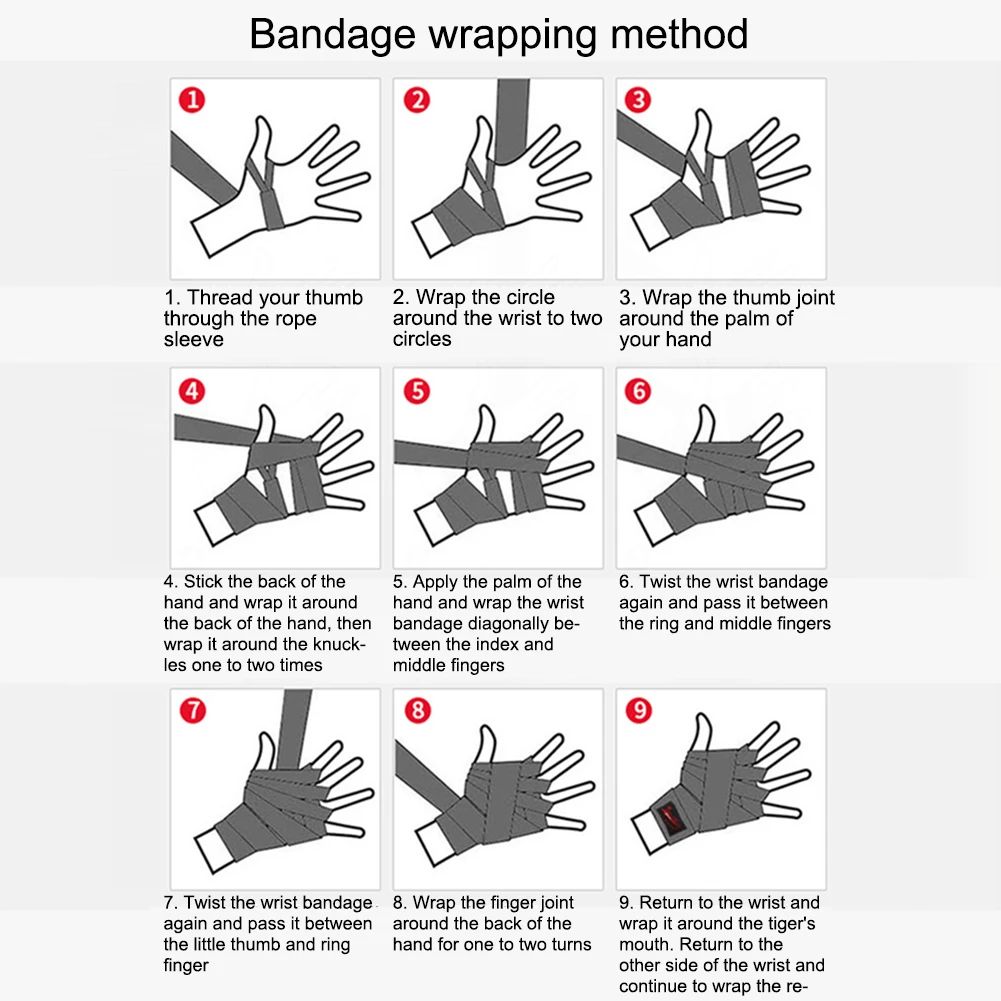 Bandage wrapping method

1

1. Thread your thumb through the rope sleeve

2

2. Wrap the circle around the wrist to two circles

3

3. Wrap the thumb joint around the palm of your hand

4

4. Stick the back of the hand and wrap it around the back of the hand, then wrap it around the knuckles one to two times

5

5. Apply the palm of the hand and wrap the wrist bandage diagonally between the index and middle fingers

6

6. Twist the wrist bandage again and pass it between the ring and middle fingers

7

7. Twist the wrist bandage again and pass it between the little thumb and ring finger

8

8. Wrap the finger joint around the back of the hand for one to two turns

9

9. Return to the wrist and wrap it around the tiger's mouth. Return to the other side of the wrist and continue to wrap the re-