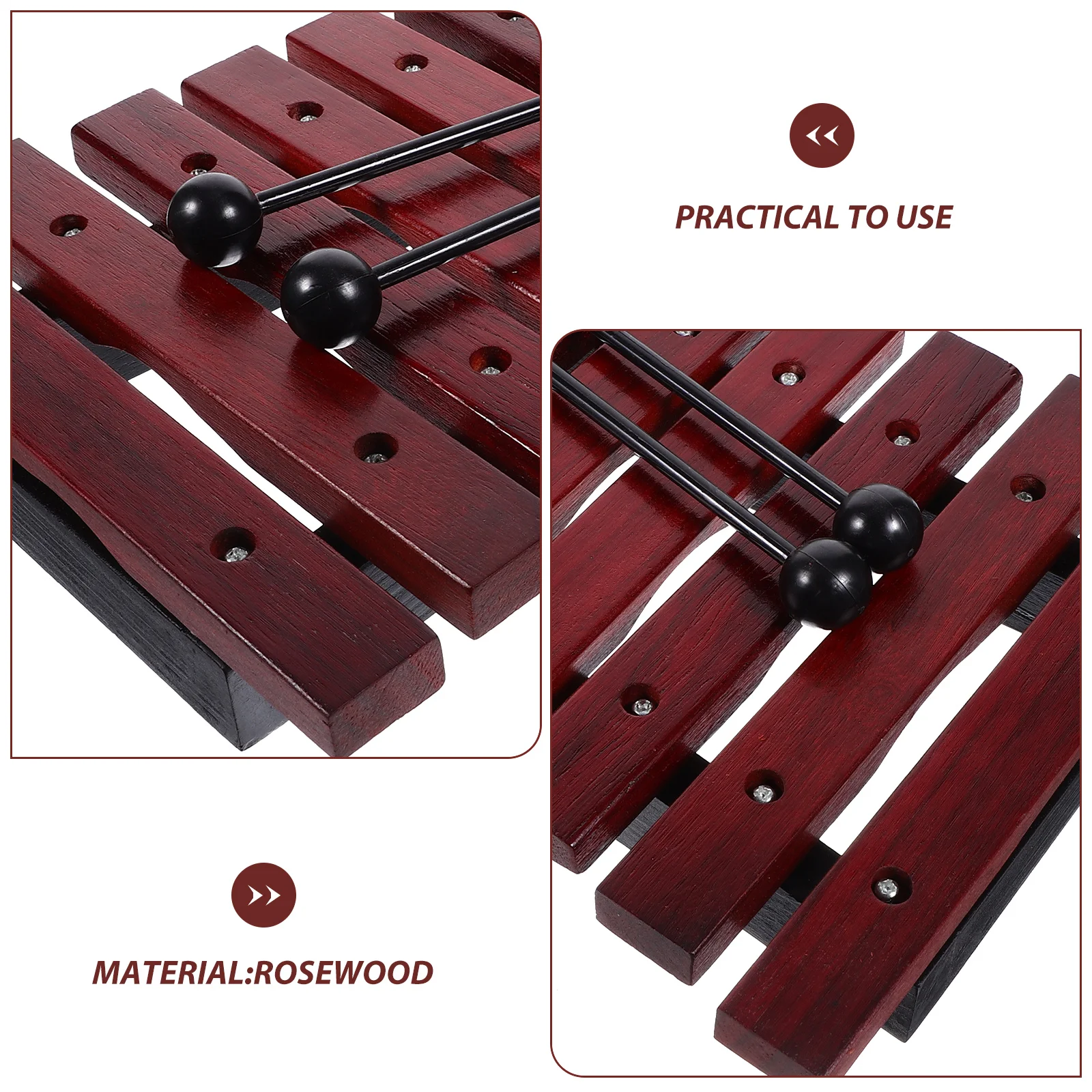 PRACTICAL TO USE

MATERIAL:ROSEWOOD