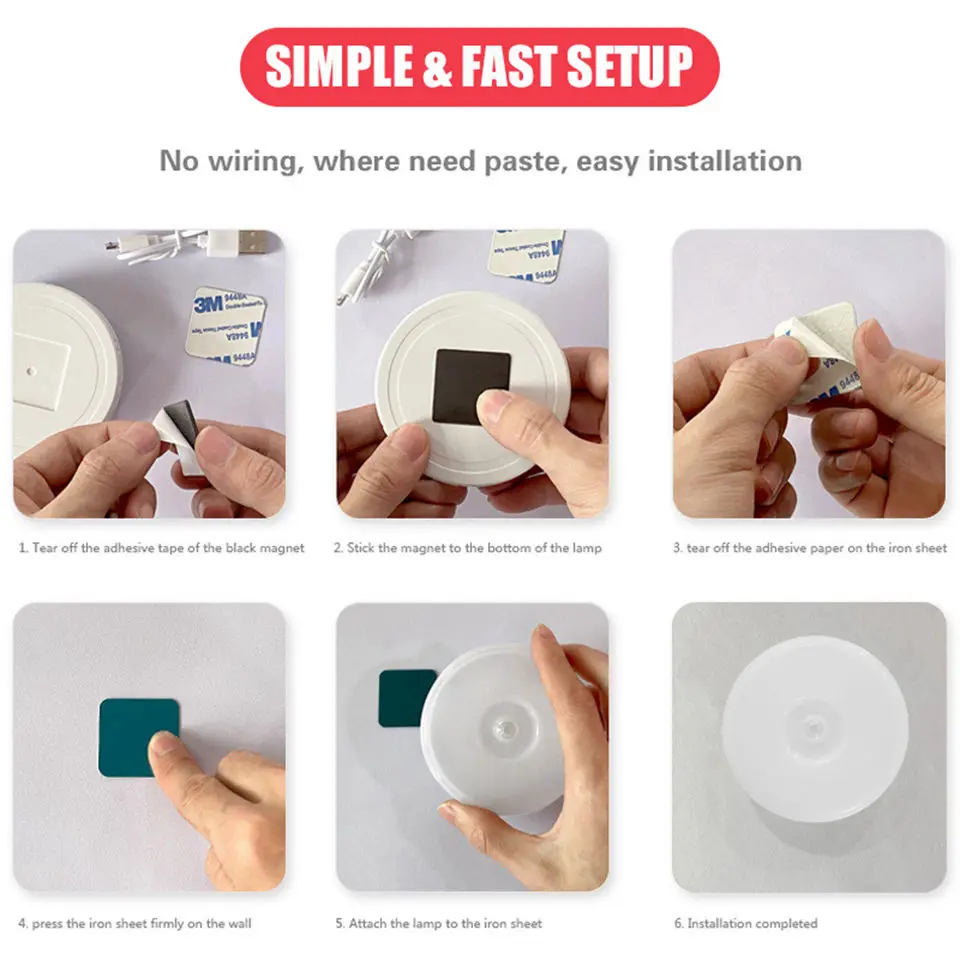 SIMPLE & FAST SETUP

No wiring, where need paste, easy installation

3M 9448A

1. Tear off the adhesive tape of the black magnet

2. Stick the magnet to the bottom of the lamp

3. tear off the adhesive paper on the iron sheet

4. press the iron sheet firmly on the wall

5. Attach the lamp to the iron sheet

6. Installation completed