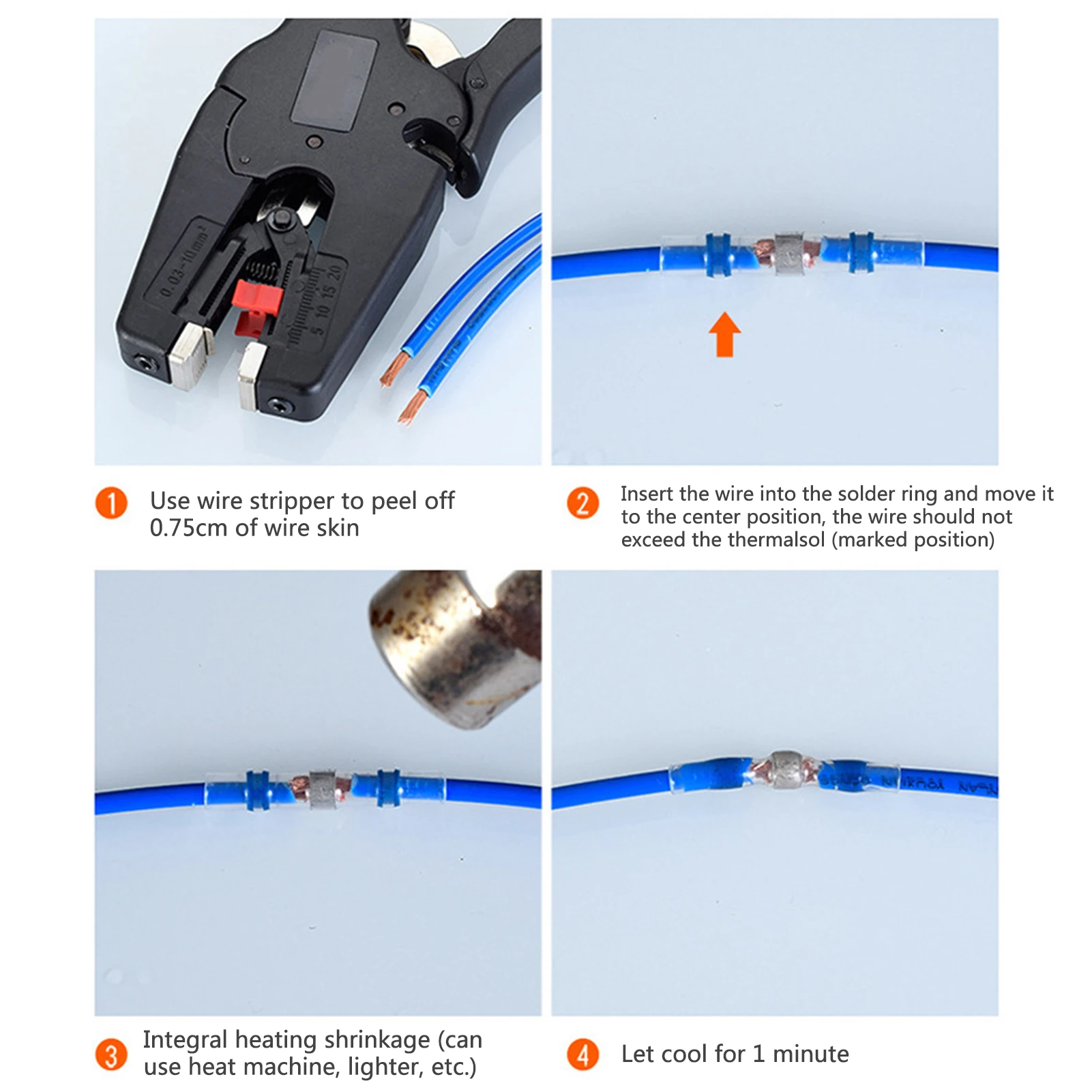 0.03-10mm²

5 10 15 20

1 Use wire stripper to peel off 0.75cm of wire skin

2 Insert the wire into the solder ring and move it to the center position, the wire should not exceed the thermalsol (marked position)

3 Integral heating shrinkage (can use heat machine, lighter, etc.)

4 Let cool for 1 minute