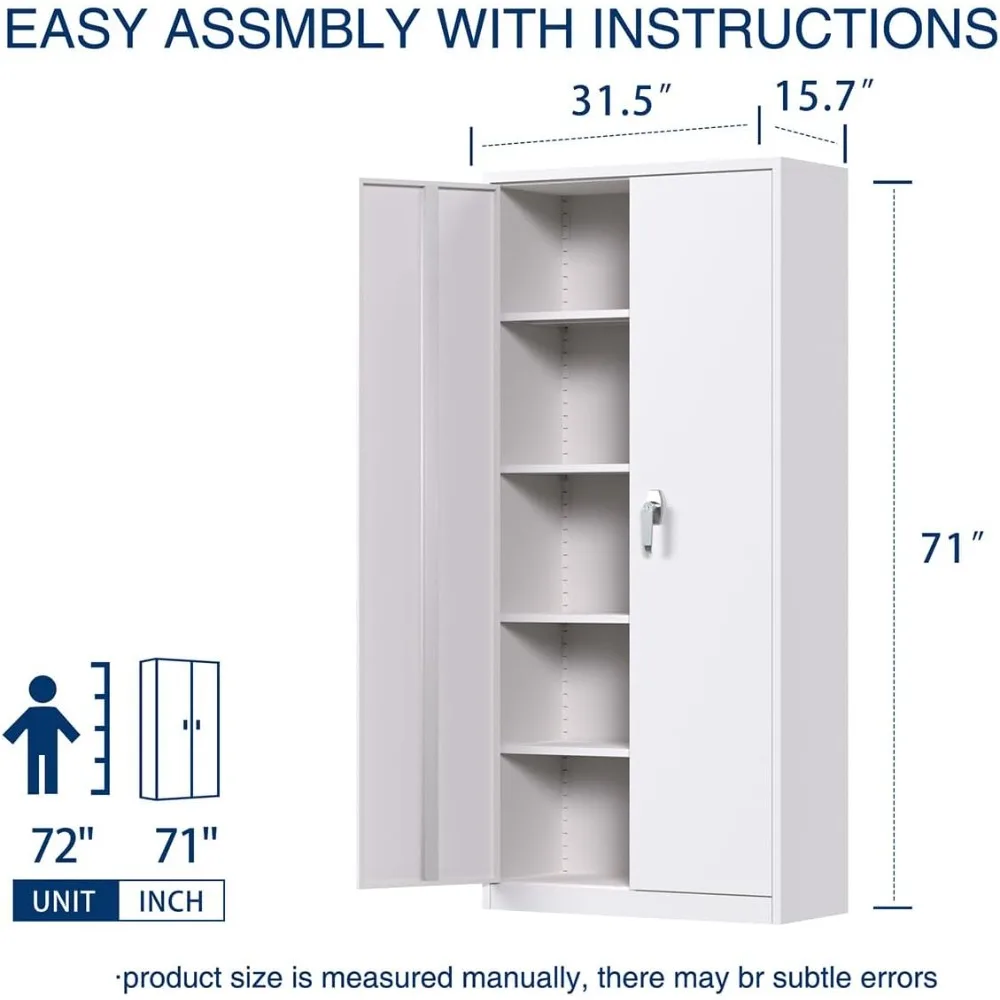 EASY ASSMBLY WITH INSTRUCTIONS

31.5″

15.7″

71″

72"

71"

UNIT

INCH

·product size is measured manually, there may br subtle errors