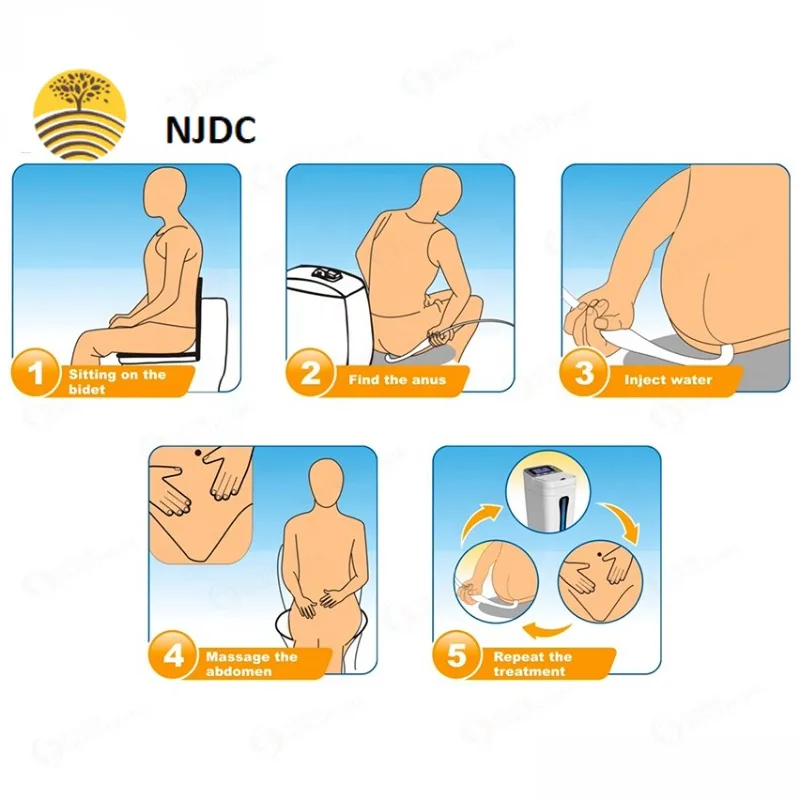 NJDC

1 Sitting on the bidet

2 Find the anus

3 Inject water

4 Massage the abdomen

5 Repeat the treatment