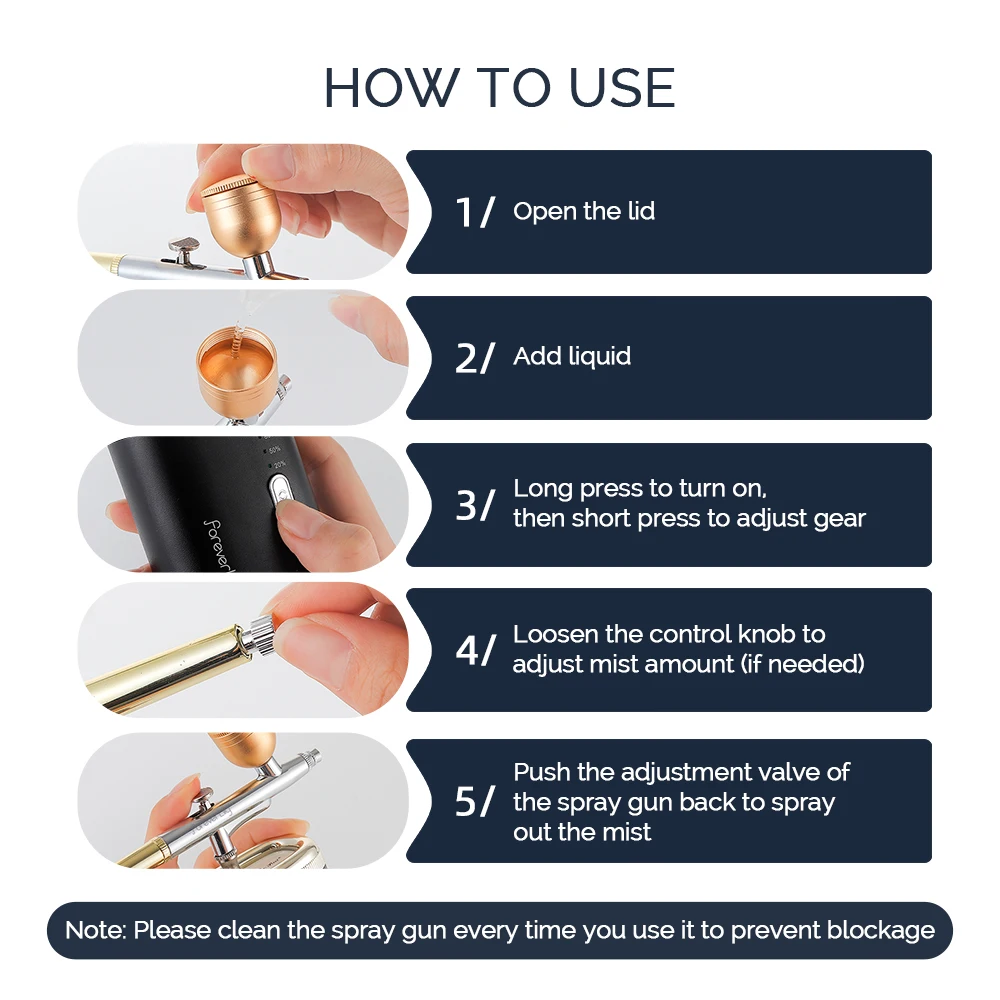 HOW TO USE

1/ Open the lid

2/ Add liquid

50%
20%
forever

3/ Long press to turn on, then short press to adjust gear

4/ Loosen the control knob to adjust mist amount (if needed)

5/ Push the adjustment valve of the spray gun back to spray out the mist

Note: Please clean the spray gun every time you use it to prevent blockage