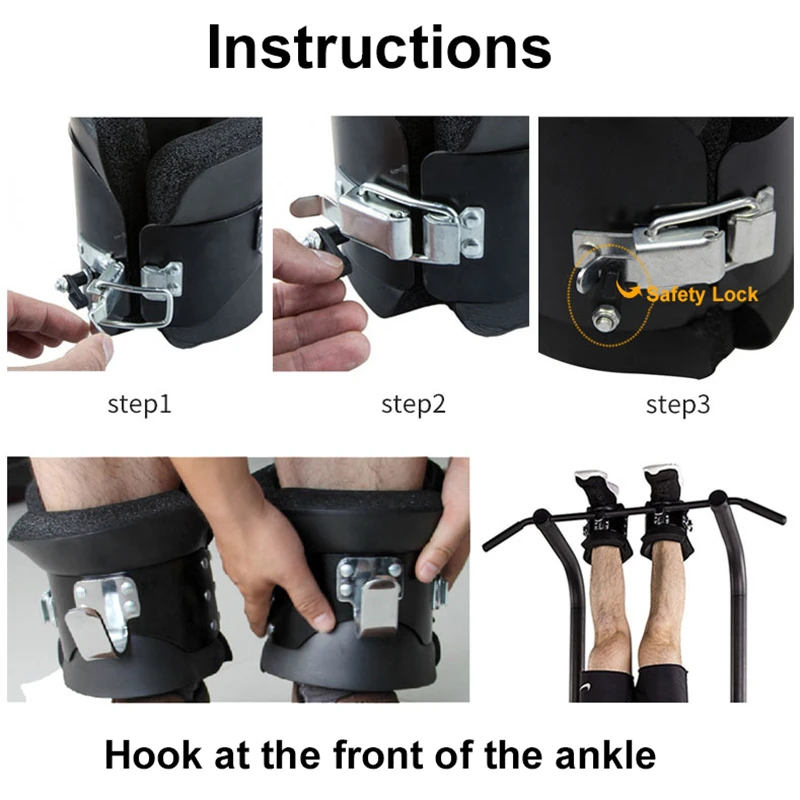 Instructions

Safety Lock

step1

step2

step3

Hook at the front of the ankle