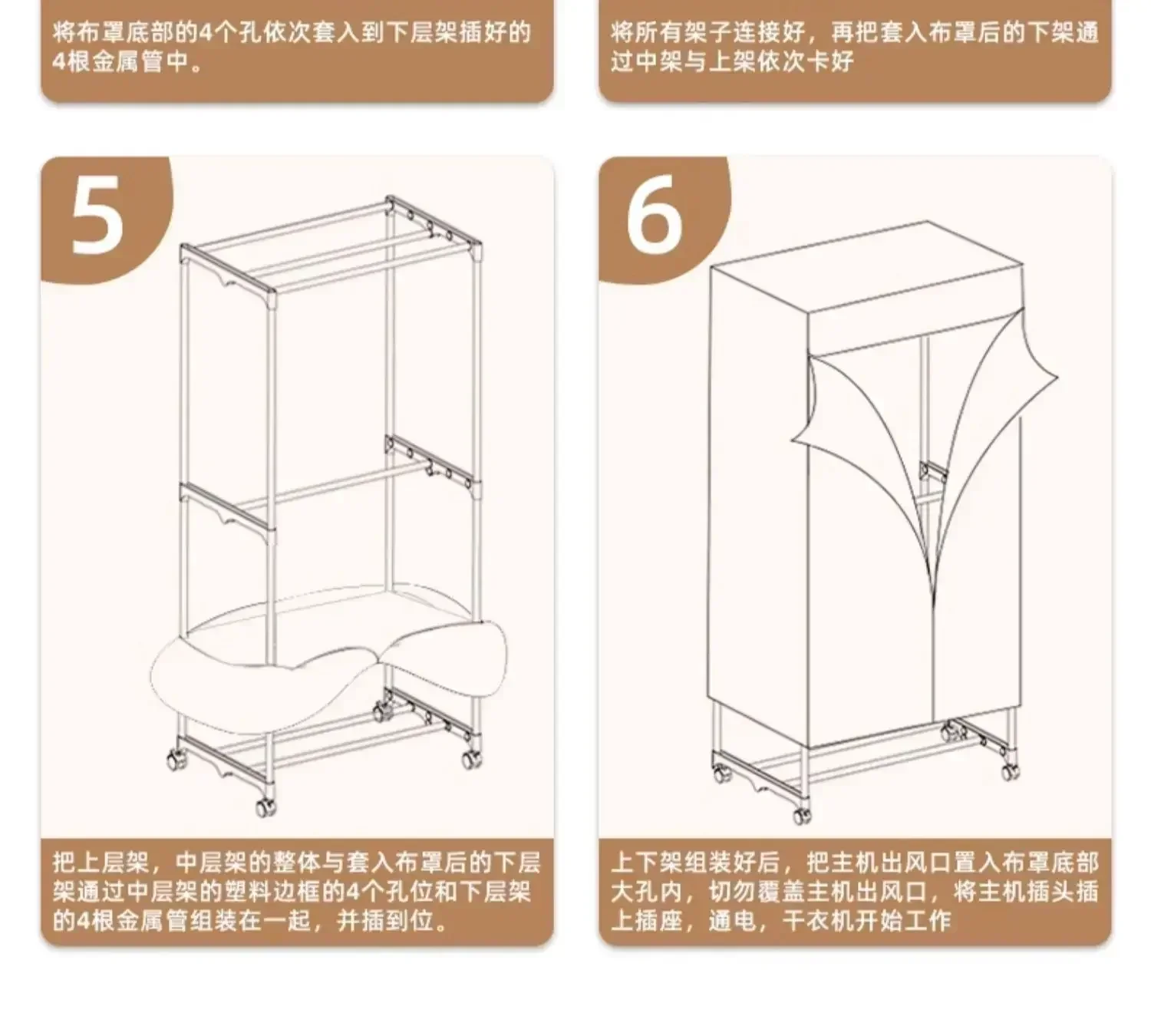 将布罩底部的4个孔依次套入到下层架插好的4根金属管中。

将所有架子连接好，再把套入布罩后的下架通过中架与上架依次卡好

5

把上层架，中层架的整体与套入布罩后的下层架通过中层架的塑料边框的4个孔位和下层架的4根金属管组装在一起，并插到位。

6

上下架组装好后，把主机出风口置入布罩底部大孔内，切勿覆盖主机出风口，将主机插头插上插座，通电，干衣机开始工作