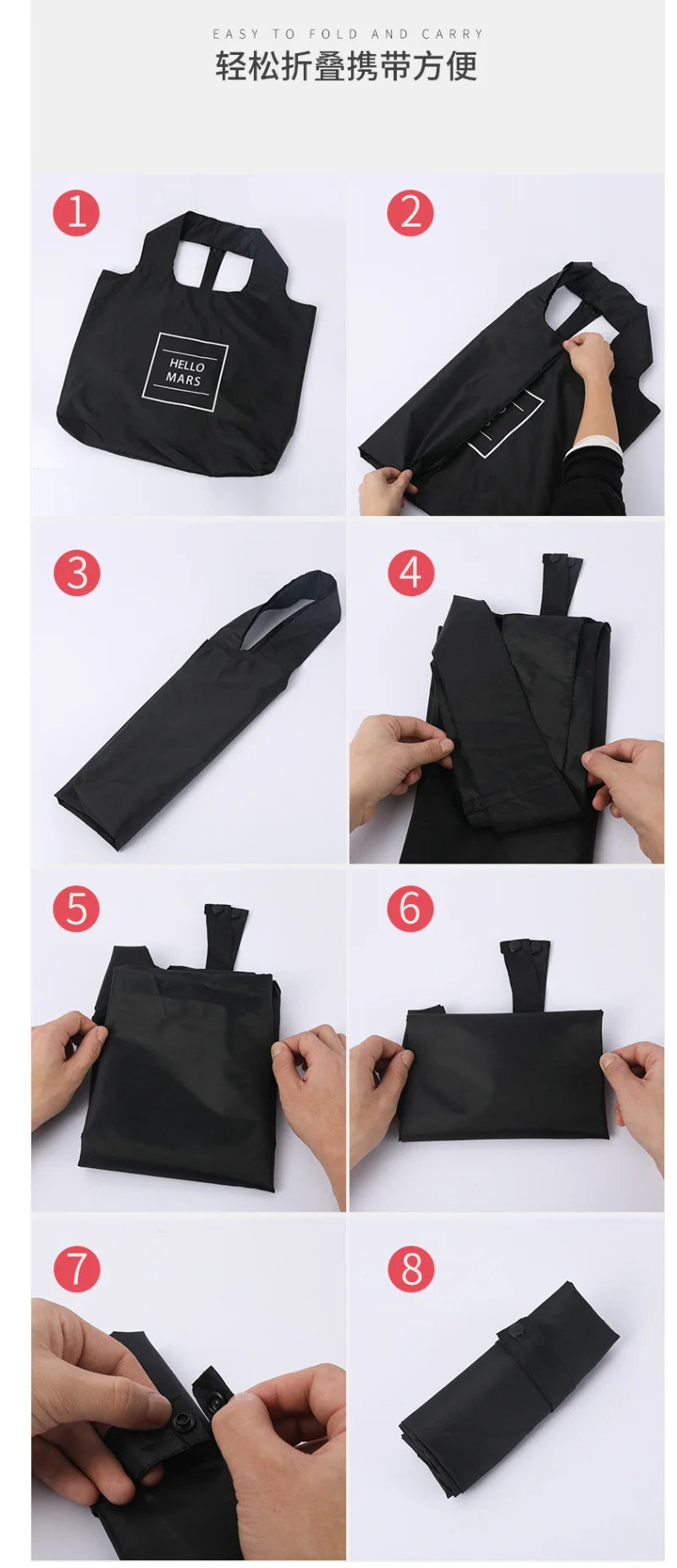 EASY TO FOLD AND CARRY
轻松折叠携带方便

1

HELLO MARS

2

3

4

5

6

7

8