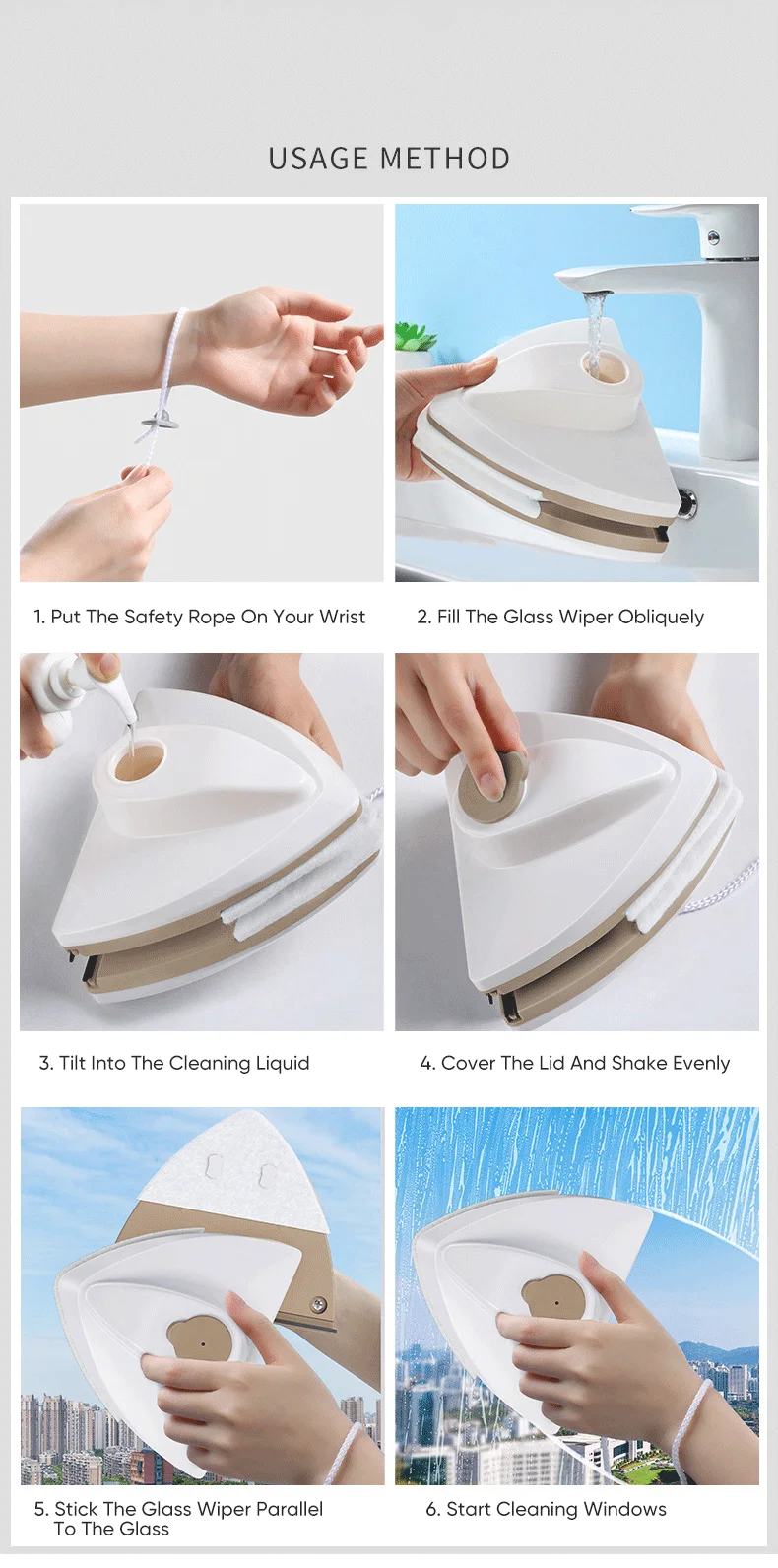 USAGE METHOD

1. Put The Safety Rope On Your Wrist

2. Fill The Glass Wiper Obliquely

3. Tilt Into The Cleaning Liquid

4. Cover The Lid And Shake Evenly

5. Stick The Glass Wiper Parallel To The Glass

6. Start Cleaning Windows