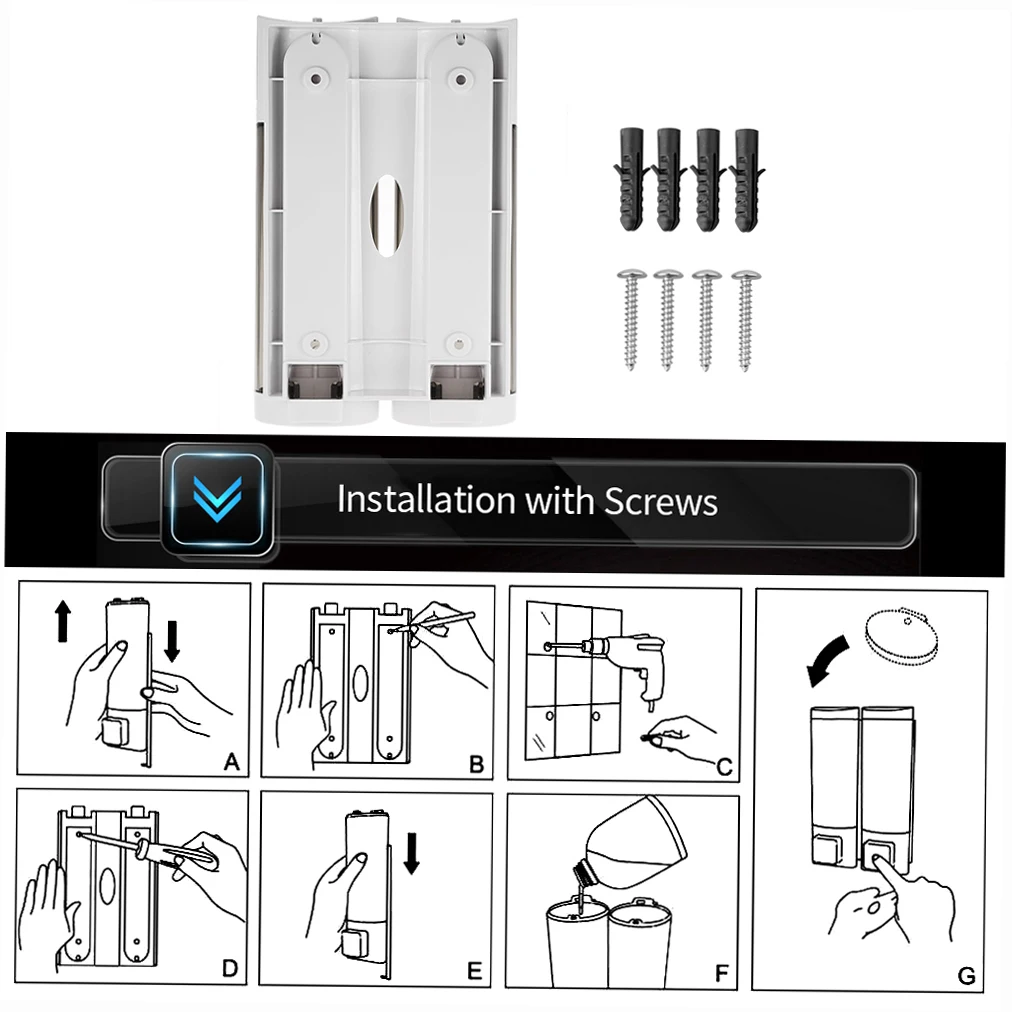 Installation with Screws

A

B

C

D

E

F

G