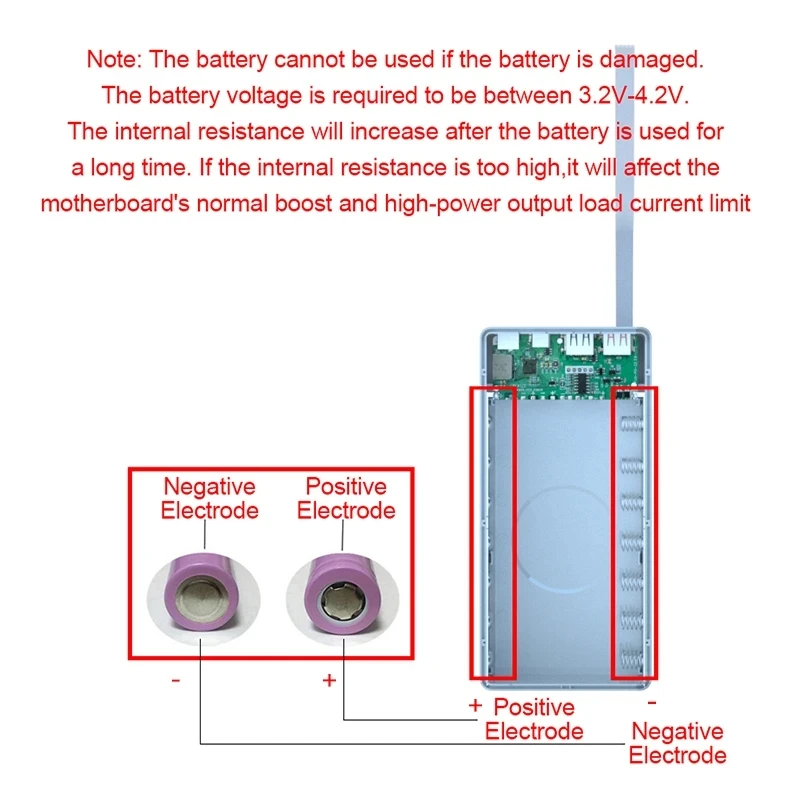 Note: The battery cannot be used if the battery is damaged. The battery voltage is required to be between 3.2V-4.2V. The internal resistance will increase after the battery is used for a long time. If the internal resistance is too high,it will affect the motherboard's normal boost and high-power output load current limit

Negative Electrode

Positive Electrode

-

+

+ Positive Electrode

-

Negative Electrode