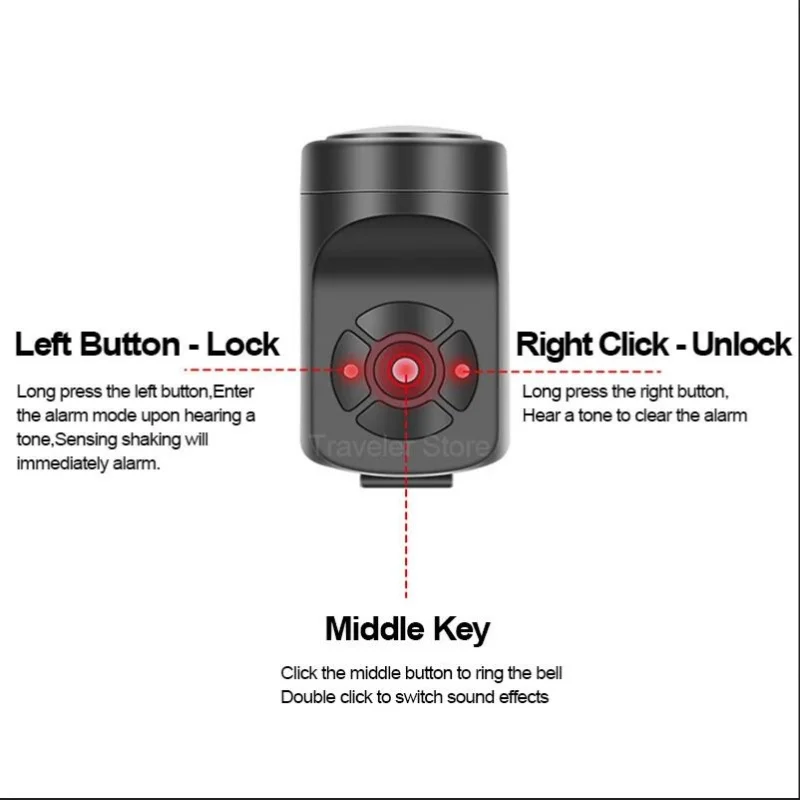 Left Button - Lock

Long press the left button,Enter the alarm mode upon hearing a tone,Sensing shaking will immediately alarm.

Right Click - Unlock

Long press the right button, Hear a tone to clear the alarm

Traveler Store

Middle Key

Click the middle button to ring the bell
Double click to switch sound effects