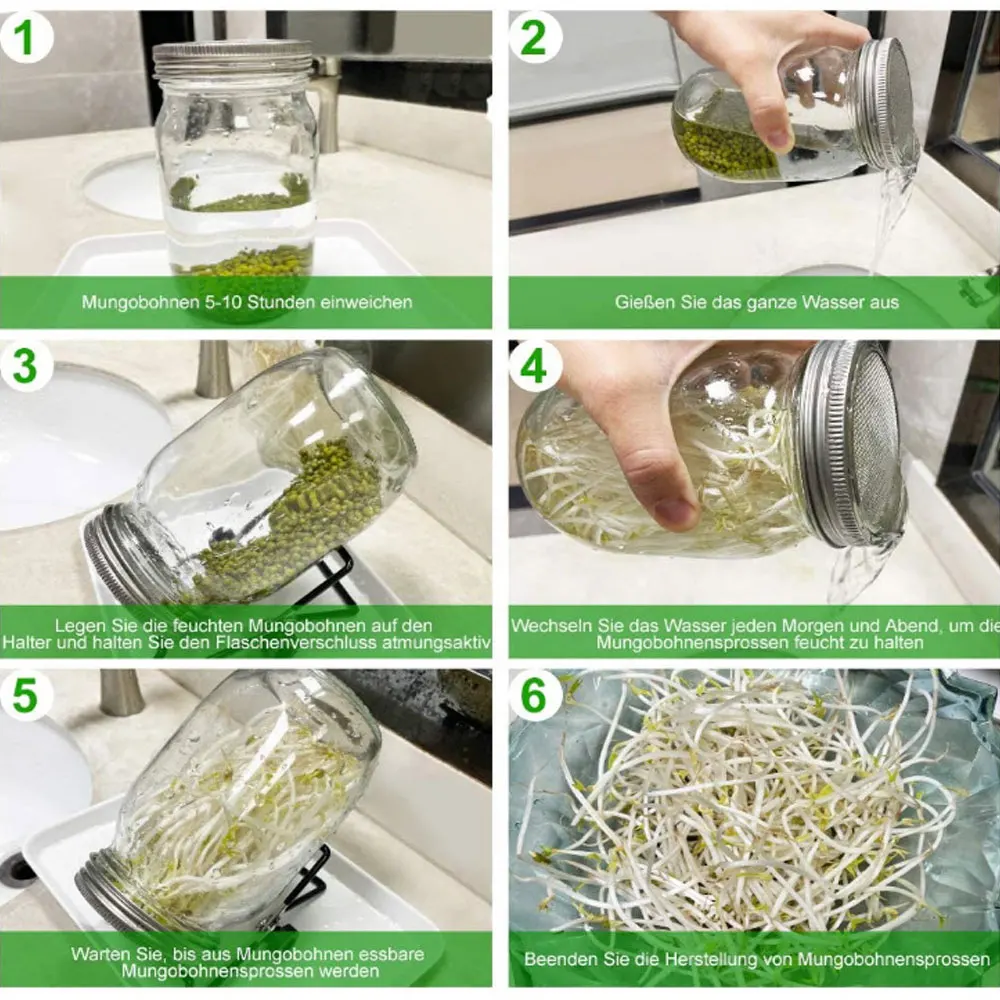 1

Mungobohnen 5-10 Stunden einweichen

2

Gießen Sie das ganze Wasser aus

3

Legen Sie die feuchten Mungobohnen auf den Halter und halten Sie den Flaschenverschluss atmungsaktiv

4

Wechseln Sie das Wasser jeden Morgen und Abend, um die Mungobohnensprossen feucht zu halten

5

Warten Sie, bis aus Mungobohnen essbare Mungobohnensprossen werden

6

Beenden Sie die Herstellung von Mungobohnensprossen