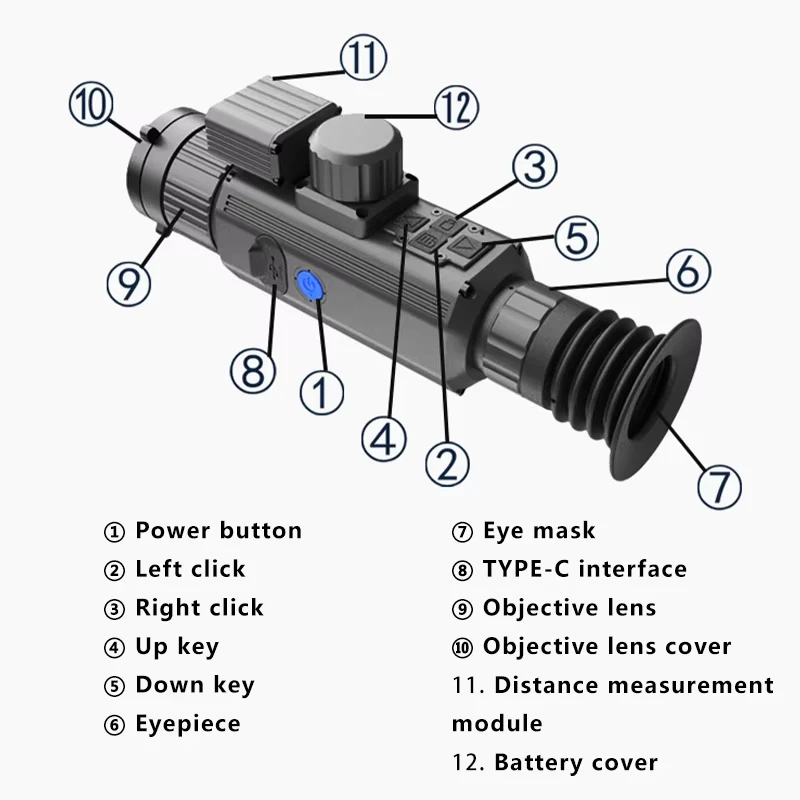 ⑪
⑩
⑫
③
⑤
⑥
⑨
⑧
①
④
②
⑦

① Power button
② Left click
③ Right click
④ Up key
⑤ Down key
⑥ Eyepiece

⑦ Eye mask
⑧ TYPE-C interface
⑨ Objective lens
⑩ Objective lens cover
11. Distance measurement module
12. Battery cover