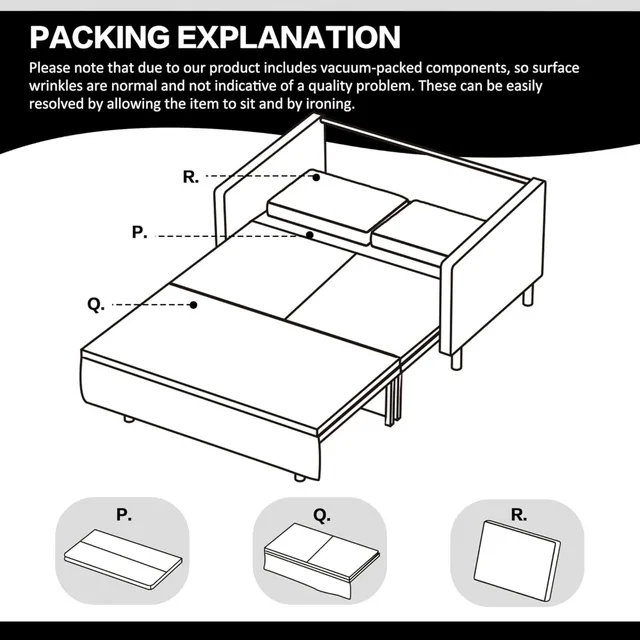 PACKING EXPLANATION

Please note that due to our product includes vacuum-packed components, so surface wrinkles are normal and not indicative of a quality problem. These can be easily resolved by allowing the item to sit and by ironing.

R.

P.

Q.

P.

Q.

R.