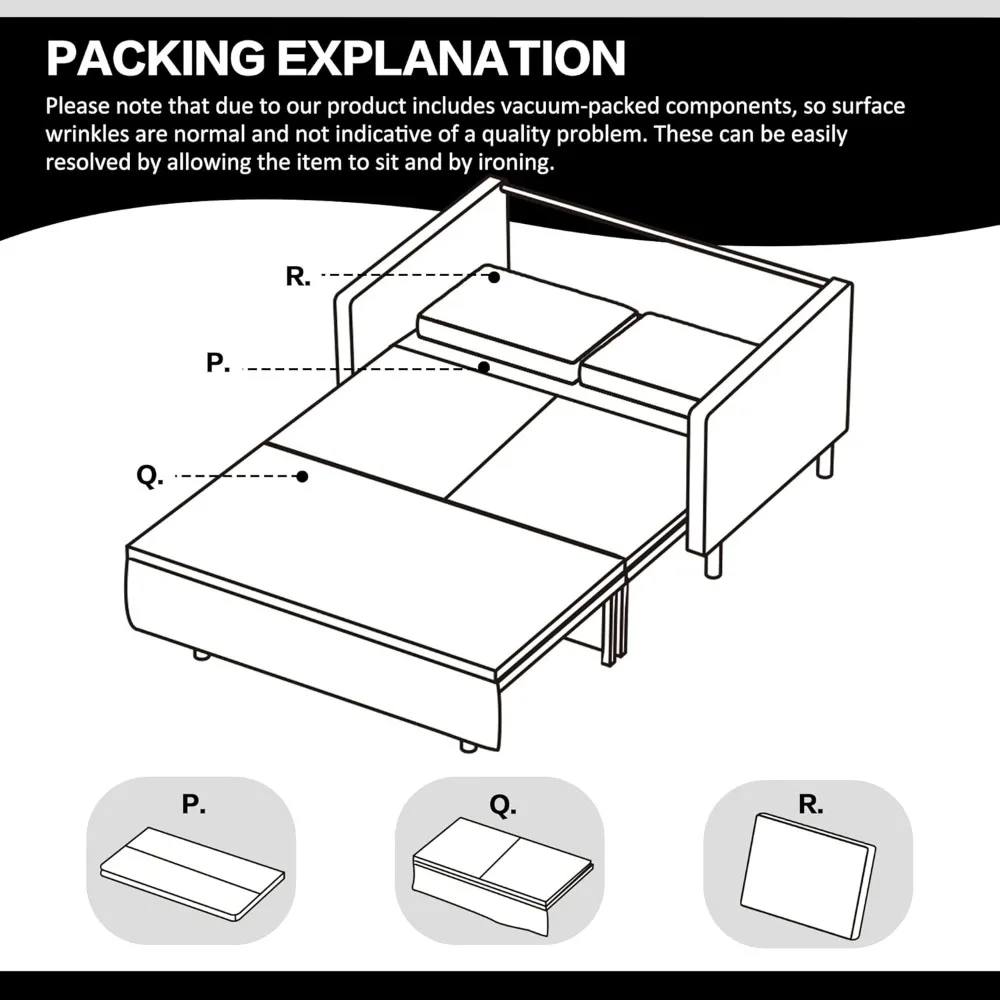 PACKING EXPLANATION

Please note that due to our product includes vacuum-packed components, so surface wrinkles are normal and not indicative of a quality problem. These can be easily resolved by allowing the item to sit and by ironing.

R.

P.

Q.

P.

Q.

R.