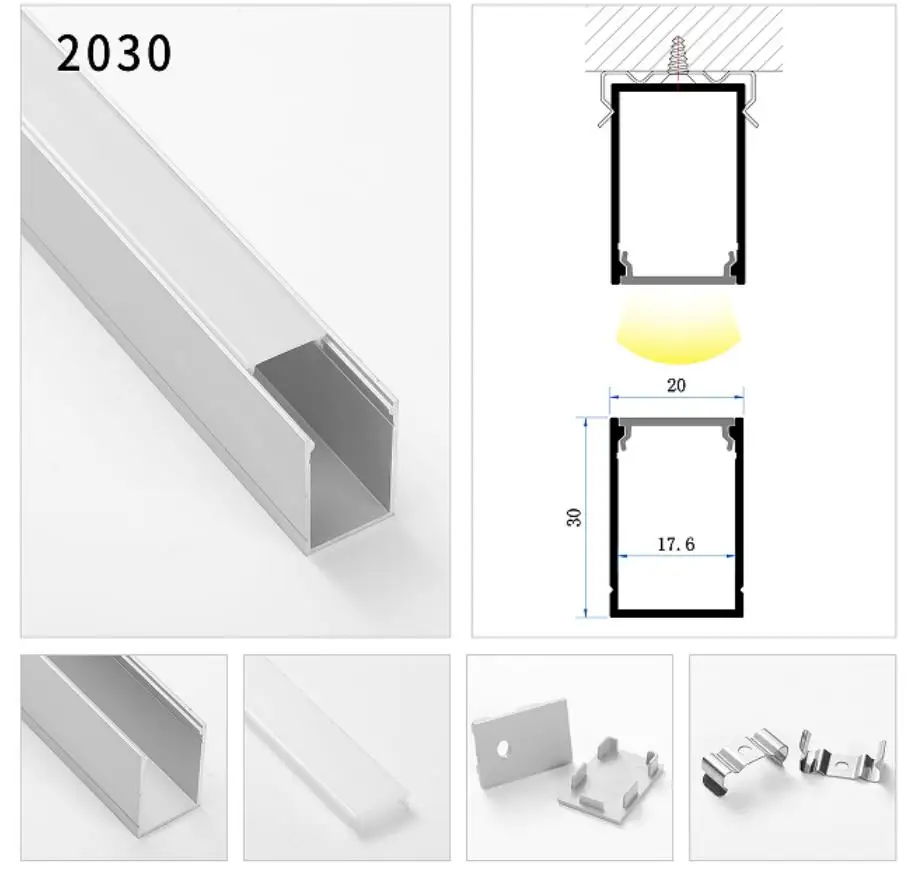 2030

20

30

17.6