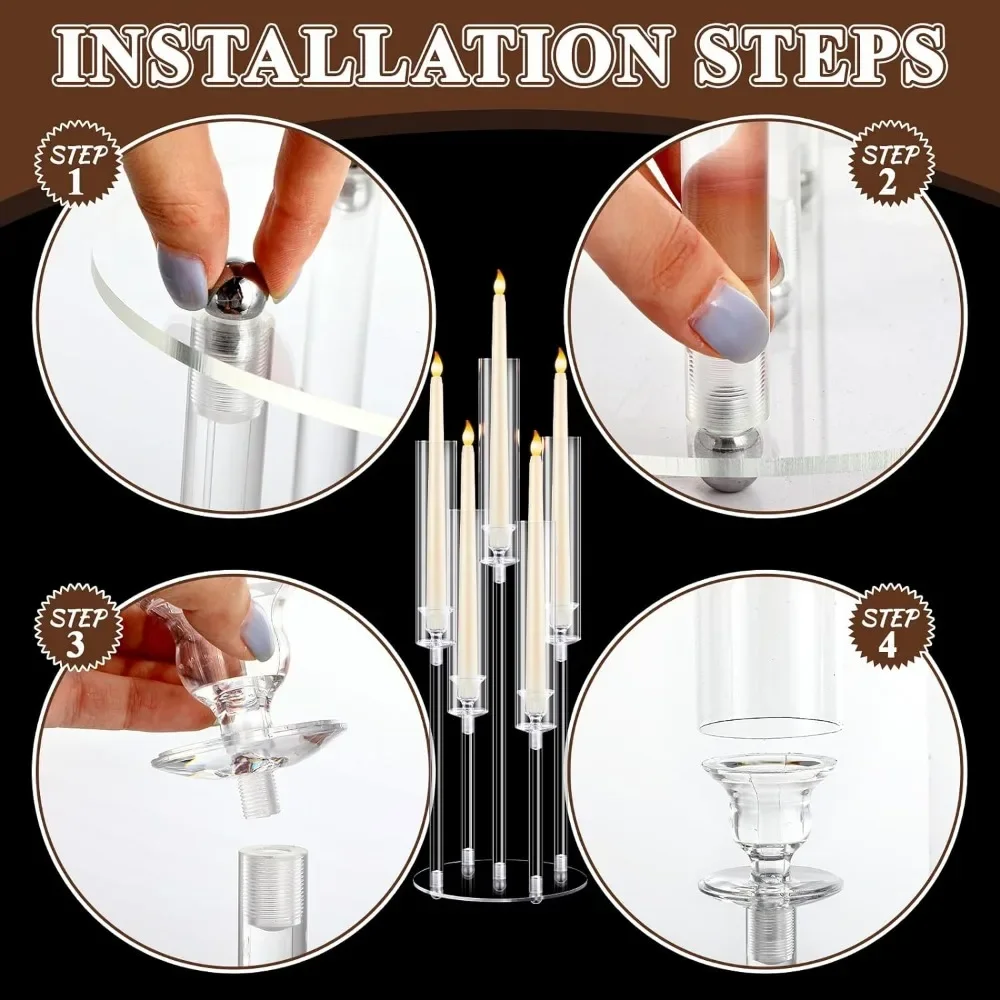 INSTALLATION STEPS

STEP 1

STEP 2

STEP 3

STEP 4